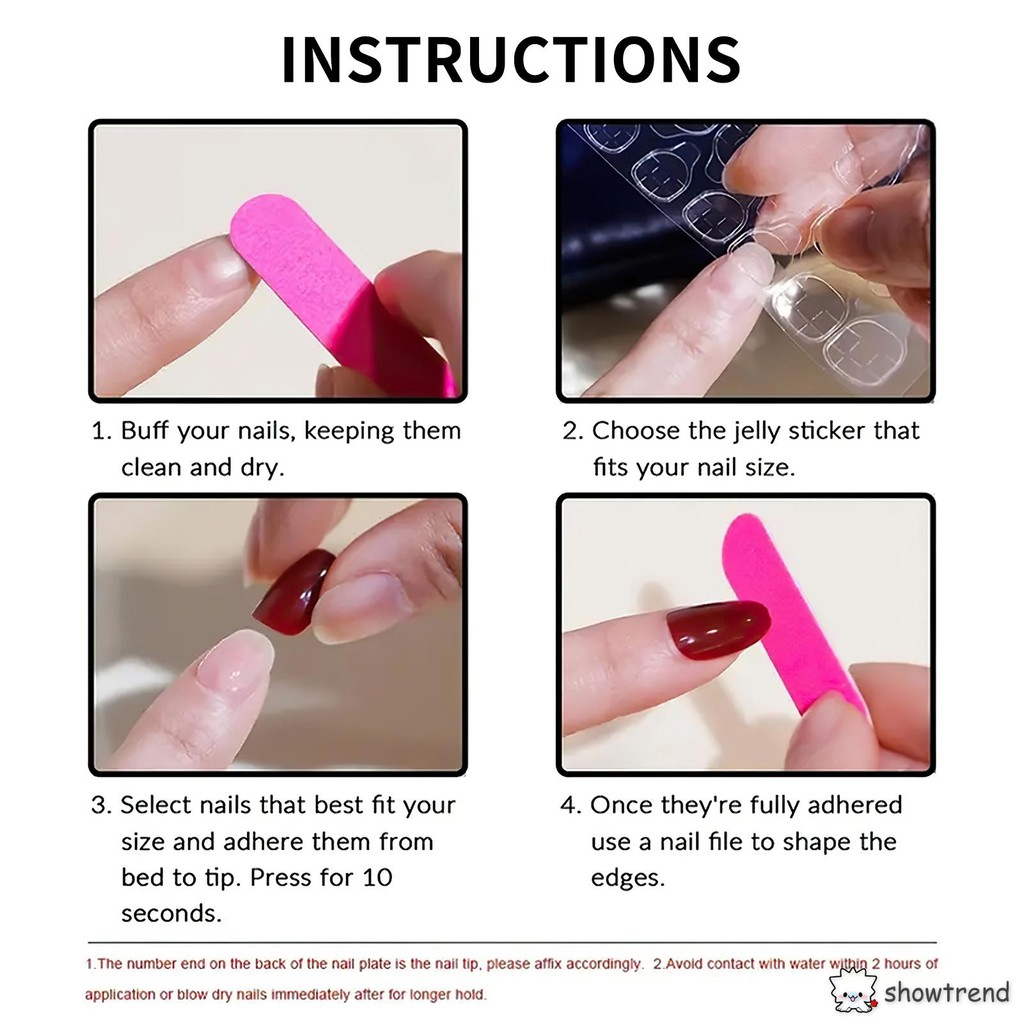 INSTRUCTIONS

1. Buff your nails, keeping them clean and dry.

2. Choose the jelly sticker that fits your nail size.

3. Select nails that best fit your size and adhere them from bed to tip. Press for 10 seconds.

4. Once they're fully adhered use a nail file to shape the edges.

1.The number end on the back of the nail plate is the nail tip, please affix accordingly. 2.Avoid contact with water within 2 hours of application or blow dry nails immediately after for longer hold.

showtrend