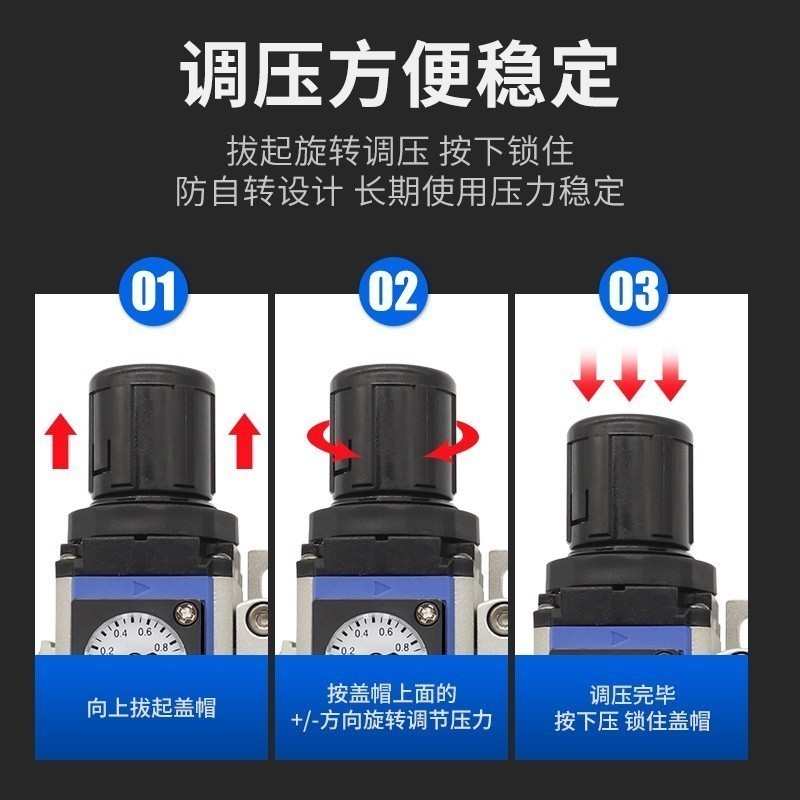 调压方便稳定

拔起旋转调压 按下锁住
防自转设计 长期使用压力稳定

01

0.2 0.4 0.6 0.8

向上拔起盖帽

02

0.2 0.4 0.6 0.8

按盖帽上面的
+/-方向旋转调节压力

03

调压完毕
按下压 锁住盖帽