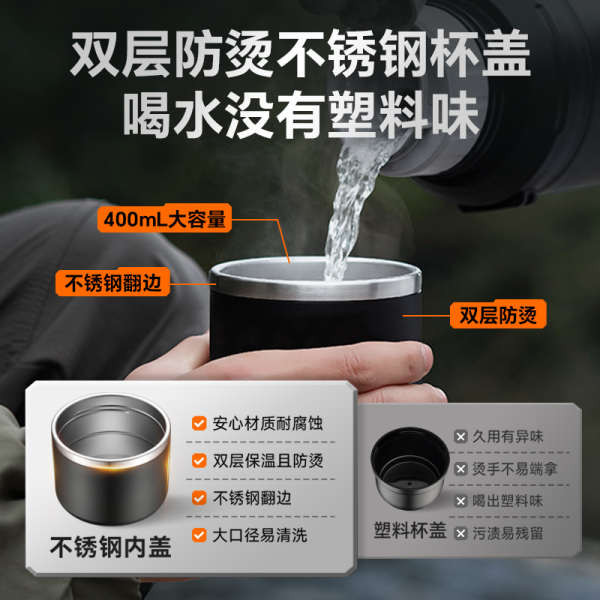 双层防烫不锈钢杯盖
喝水没有塑料味

400mL大容量

不锈钢翻边

双层防烫

不锈钢内盖

安心材质耐腐蚀

双层保温且防烫

不锈钢翻边

大口径易清洗

塑料杯盖

久用有异味

烫手不易端拿

喝出塑料味

污渍易残留