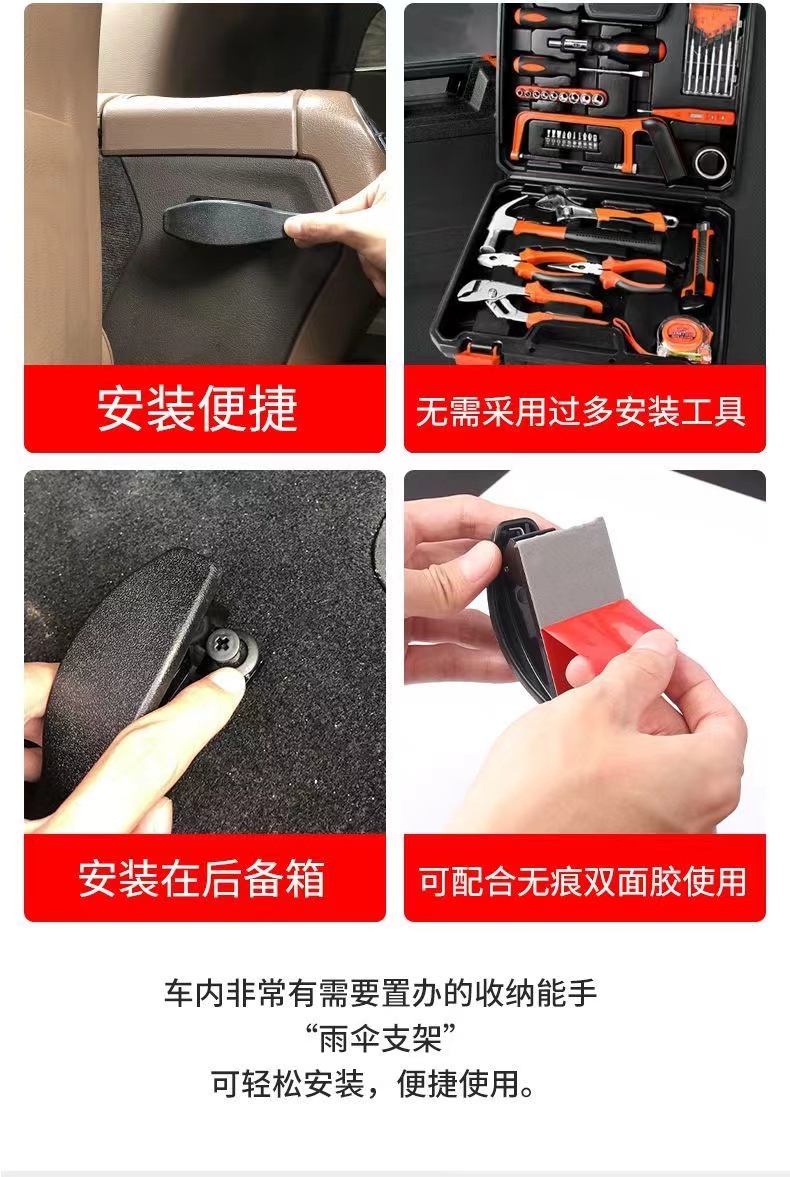 安装便捷

无需采用过多安装工具

安装在后备箱

可配合无痕双面胶使用

车内非常有需要置办的收纳能手
“雨伞支架”
可轻松安装，便捷使用。