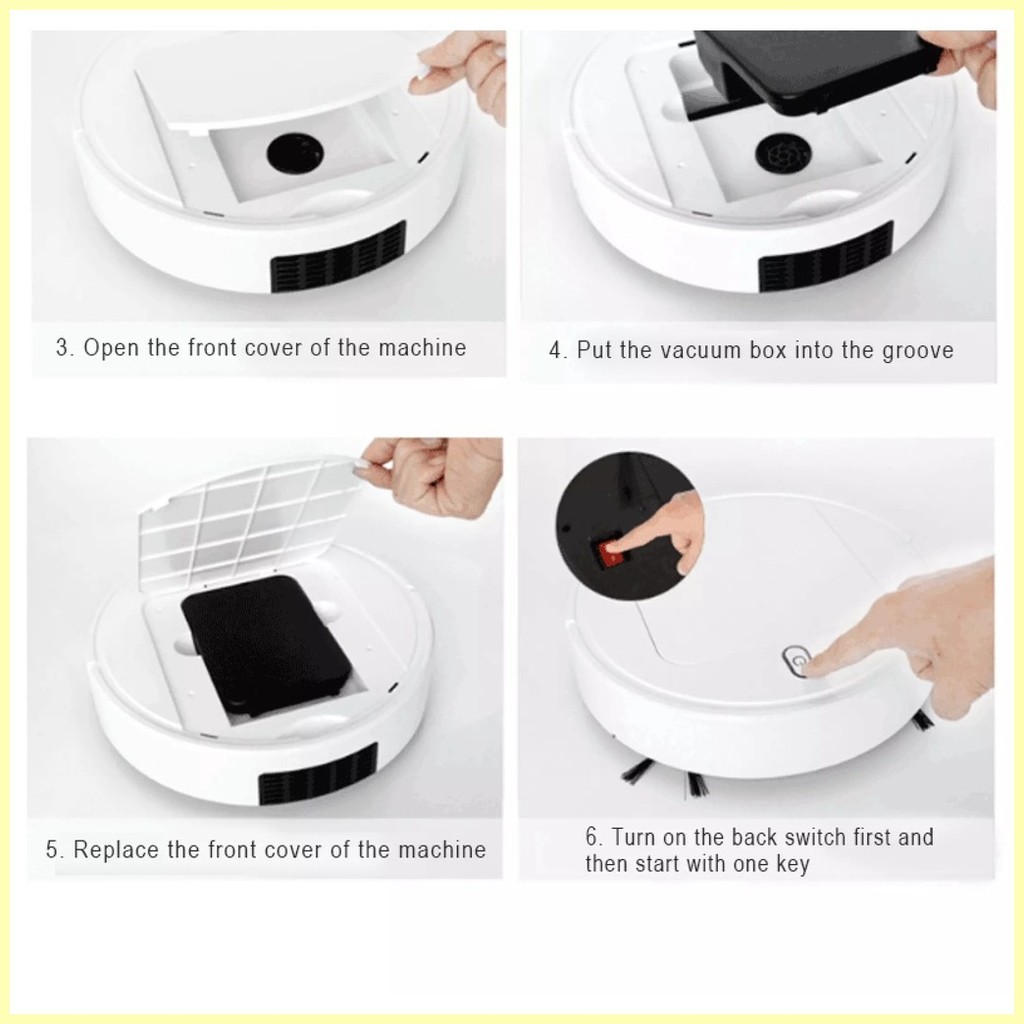 3. Open the front cover of the machine

4. Put the vacuum box into the groove

5. Replace the front cover of the machine

6. Turn on the back switch first and then start with one key