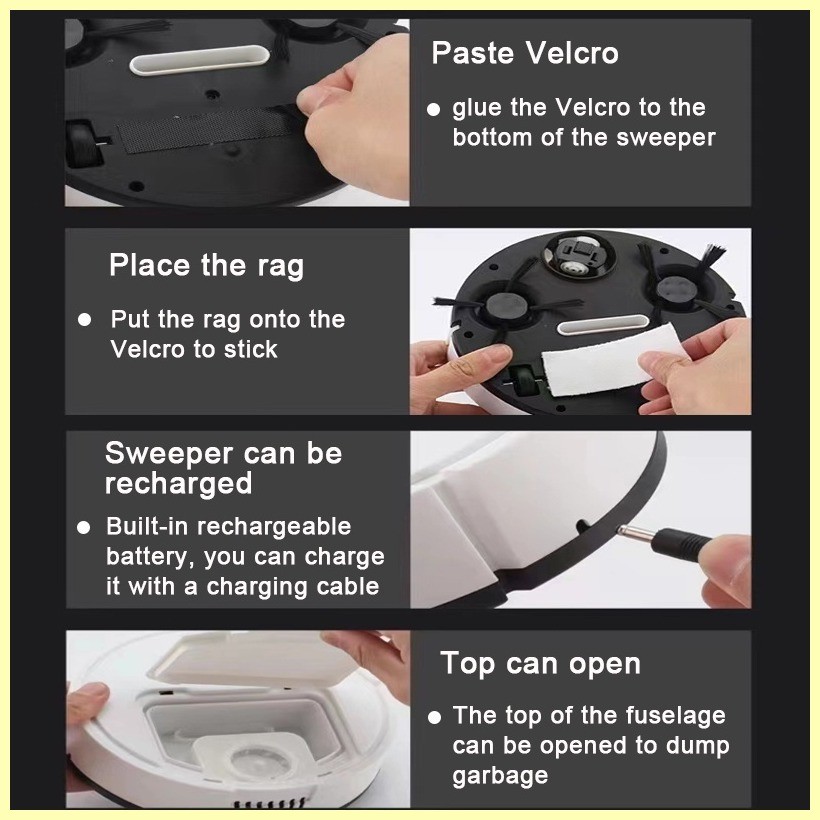 Paste Velcro

● glue the Velcro to the bottom of the sweeper

Place the rag

● Put the rag onto the Velcro to stick

Sweeper can be recharged

● Built-in rechargeable battery, you can charge it with a charging cable

Top can open

● The top of the fuselage can be opened to dump garbage