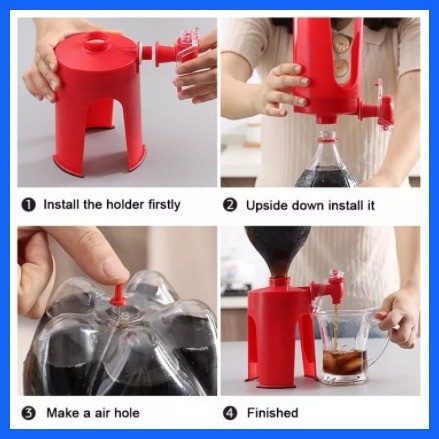 ❶ Install the holder firstly

❷ Upside down install it

❸ Make a air hole

❹ Finished