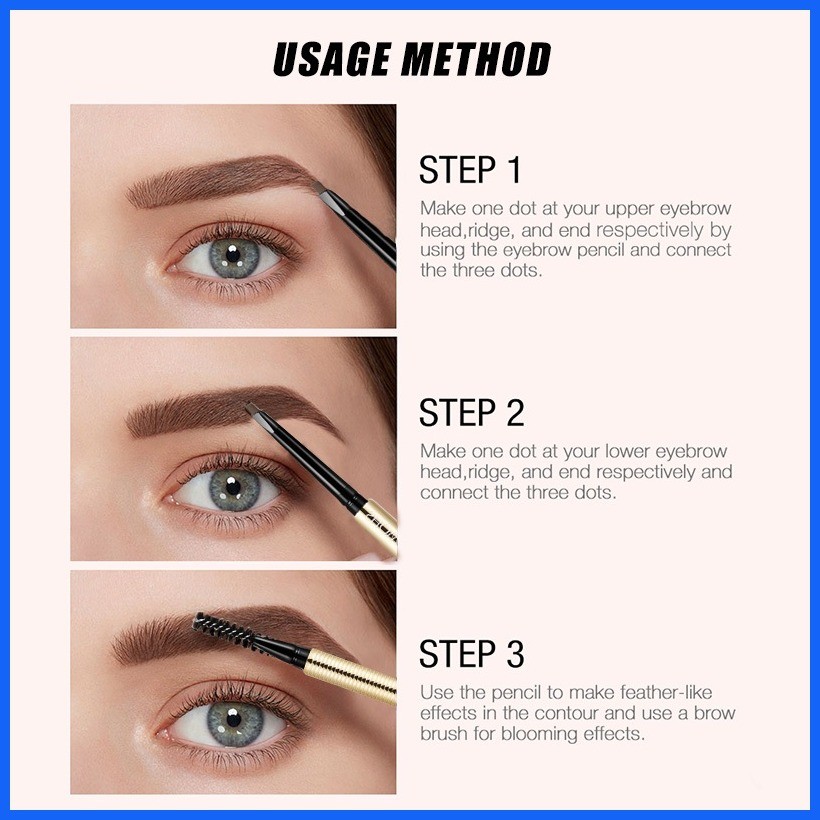 USAGE METHOD

STEP 1
Make one dot at your upper eyebrow head,ridge, and end respectively by using the eyebrow pencil and connect the three dots.

STEP 2
Make one dot at your lower eyebrow head,ridge, and end respectively and connect the three dots.

STEP 3
Use the pencil to make feather-like effects in the contour and use a brow brush for blooming effects.