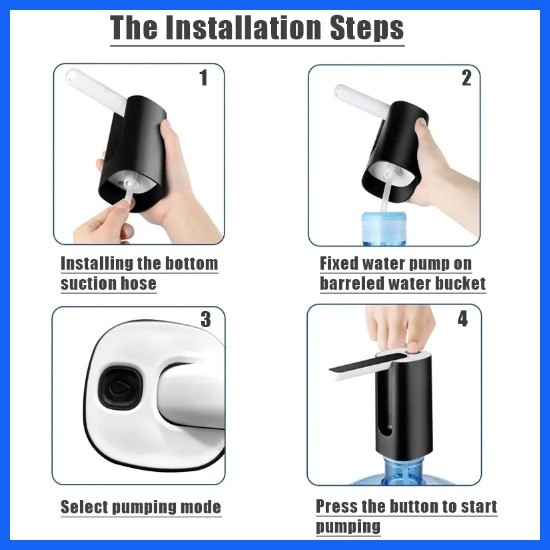 The Installation Steps

1

Installing the bottom suction hose

2

Fixed water pump on barreled water bucket

3

Select pumping mode

4

Press the button to start pumping