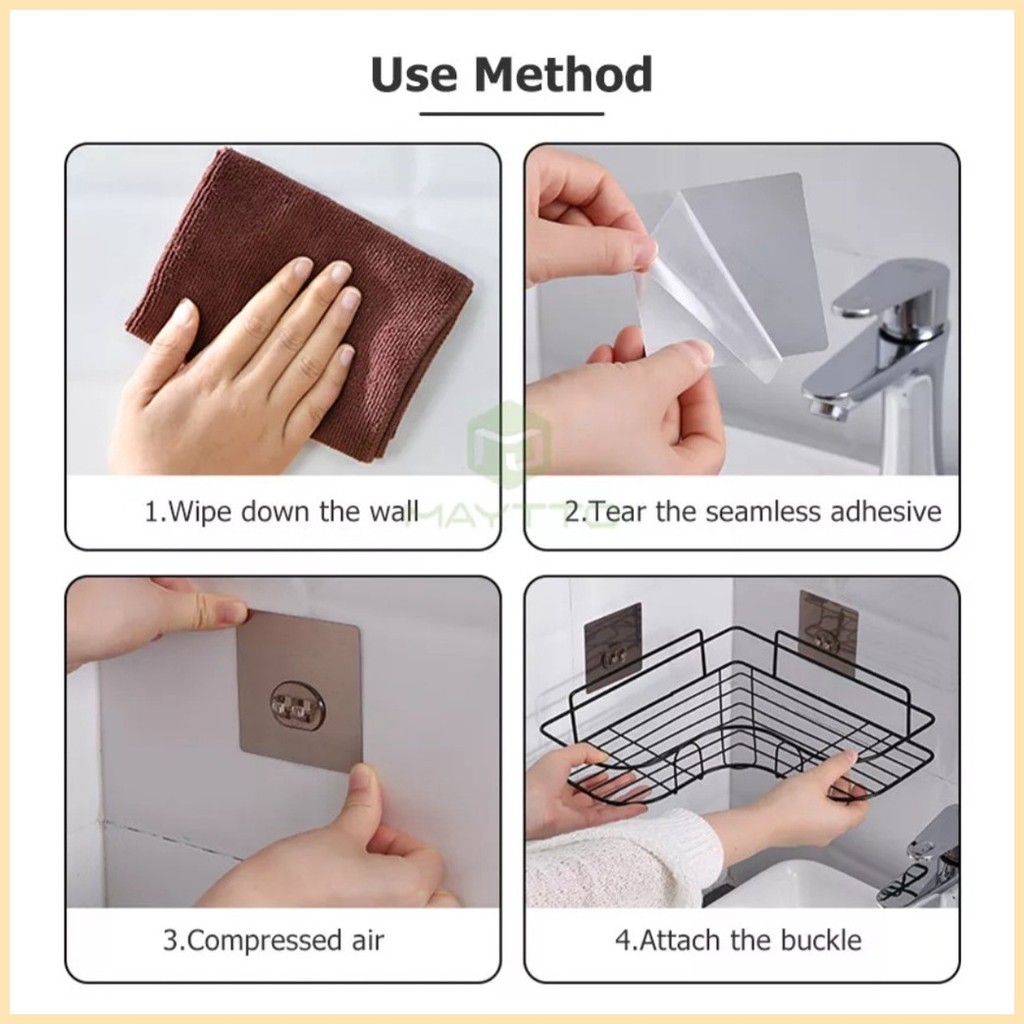 Use Method

1.Wipe down the wall

2.Tear the seamless adhesive

MAYTTO

3.Compressed air

4.Attach the buckle