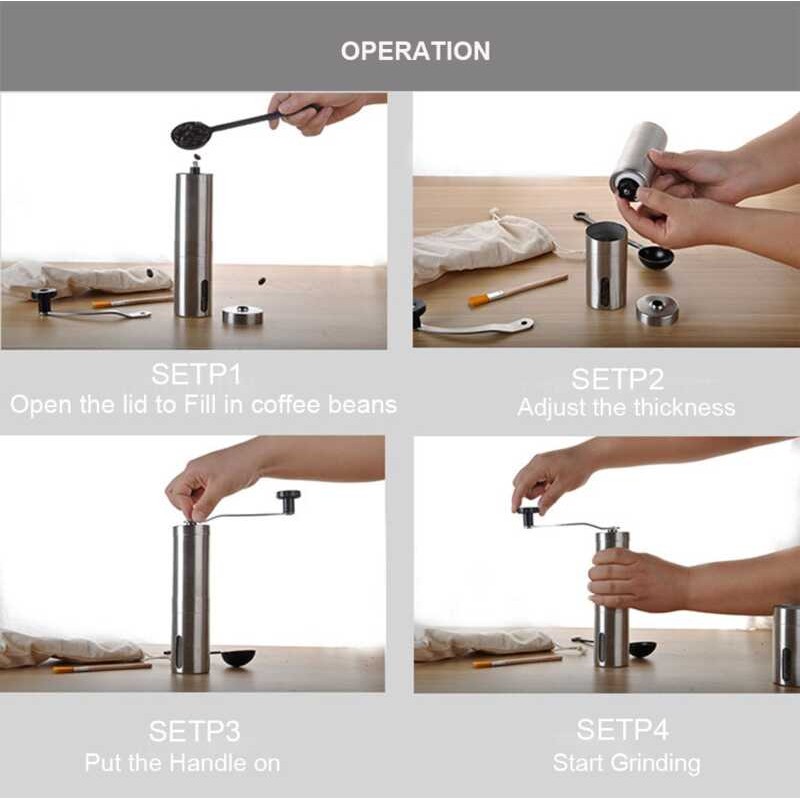 OPERATION

SETP1
Open the lid to Fill in coffee beans

SETP2
Adjust the thickness

SETP3
Put the Handle on

SETP4
Start Grinding