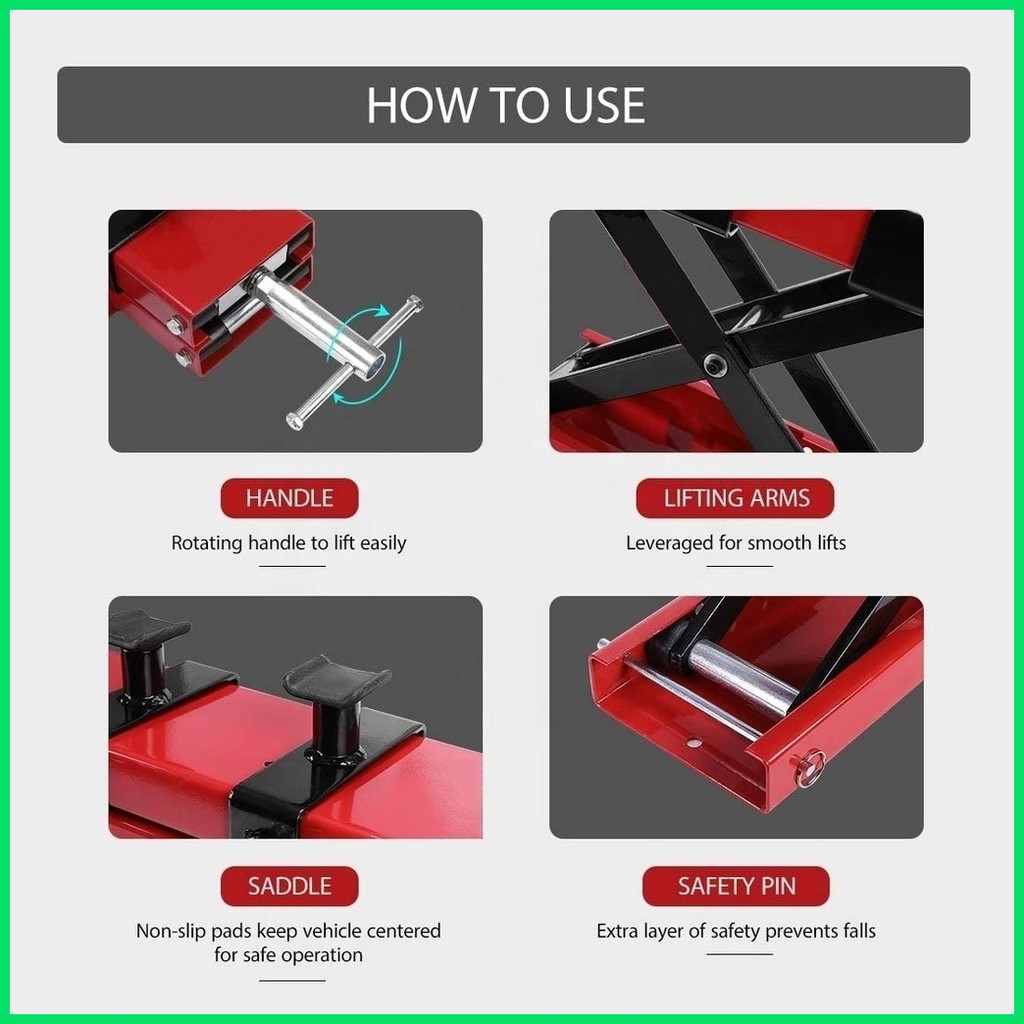 HOW TO USE

HANDLE

Rotating handle to lift easily

LIFTING ARMS

Leveraged for smooth lifts

SADDLE

Non-slip pads keep vehicle centered for safe operation

SAFETY PIN

Extra layer of safety prevents falls