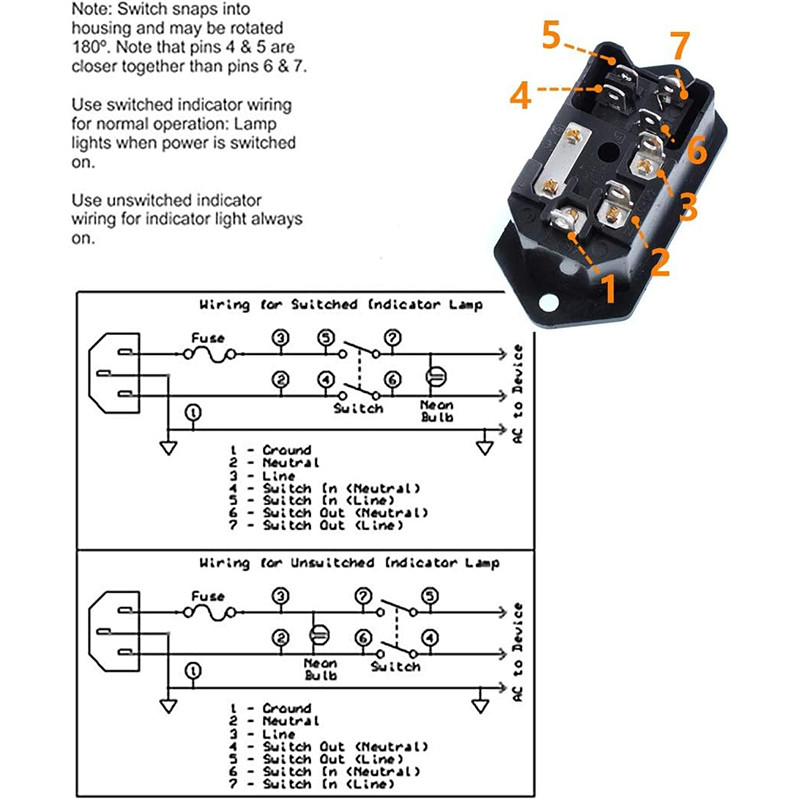 Note: Switch snaps into housing and may be rotated 180º. Note that pins 4 & 5 are closer together than pins 6 & 7.

Use switched indicator wiring for normal operation: Lamp lights when power is switched on.

Use unswitched indicator wiring for indicator light always on.

5
7
4
6
3
2
1

Wiring for Switched Indicator Lamp

Fuse
3
5
7
2
4
6
Switch
Neon Bulb
1
AC to Device

1 - Ground
2 - Neutral
3 - Line
4 - Switch In (Neutral)
5 - Switch In (Line)
6 - Switch Out (Neutral)
7 - Switch Out (Line)

Wiring for Unswitched Indicator Lamp

Fuse
3
7
5
2
6
4
Neon Bulb
Switch
1
AC to Device

1 - Ground
2 - Neutral
3 - Line
4 - Switch Out (Neutral)
5 - Switch Out (Line)
6 - Switch In (Neutral)
7 - Switch In (Line)