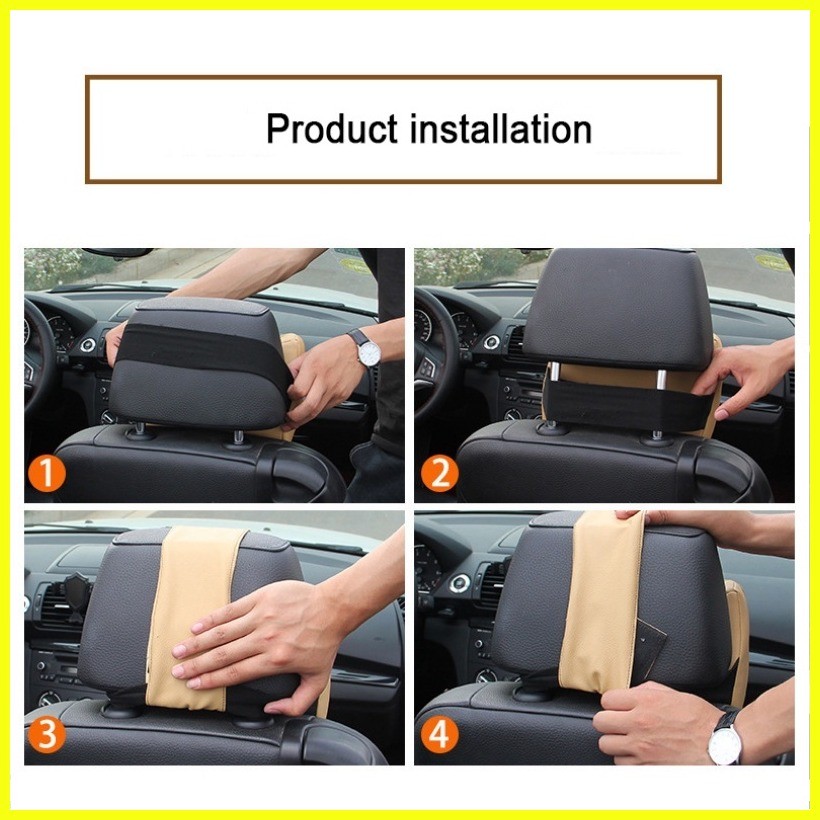 Product installation

1

2

3

4