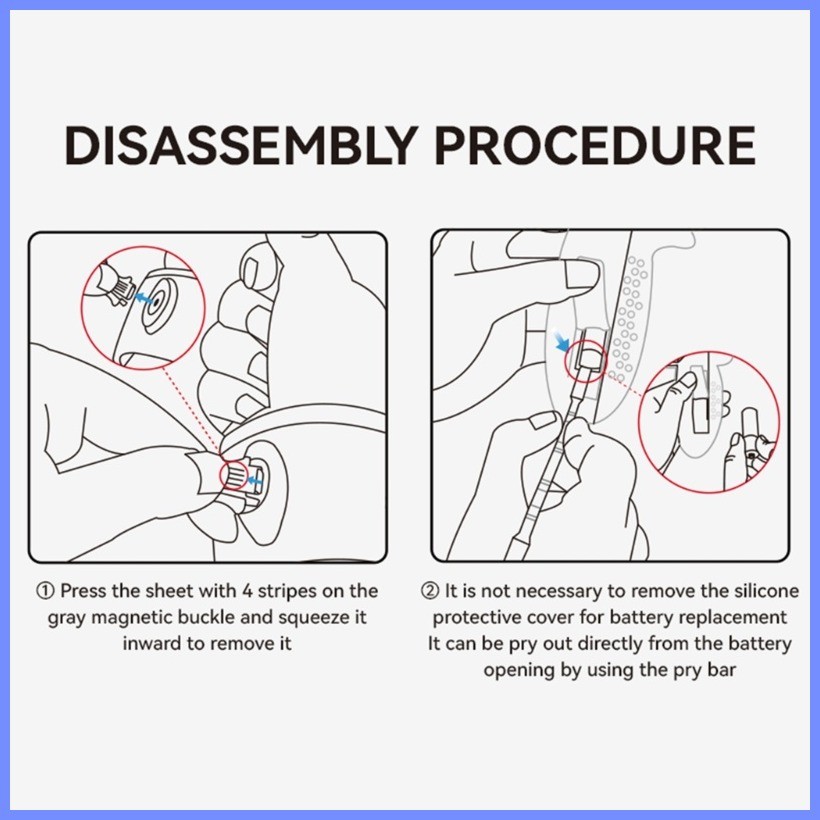 DISASSEMBLY PROCEDURE

① Press the sheet with 4 stripes on the gray magnetic buckle and squeeze it inward to remove it

② It is not necessary to remove the silicone protective cover for battery replacement
It can be pry out directly from the battery opening by using the pry bar