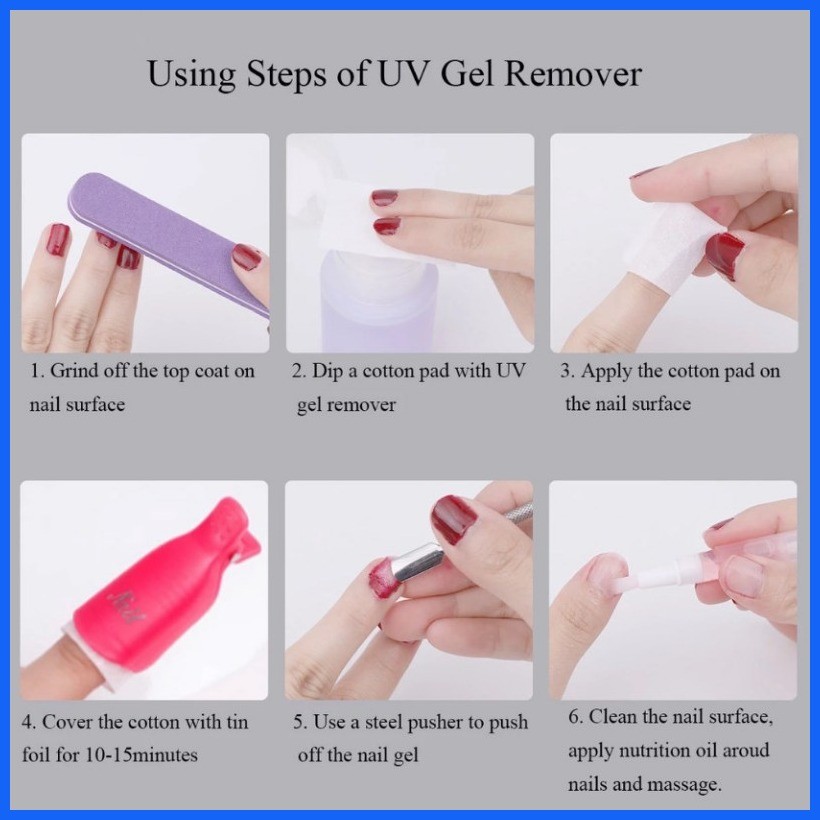 Using Steps of UV Gel Remover

1. Grind off the top coat on nail surface

2. Dip a cotton pad with UV gel remover

3. Apply the cotton pad on the nail surface

Nail

4. Cover the cotton with tin foil for 10-15minutes

5. Use a steel pusher to push off the nail gel

6. Clean the nail surface, apply nutrition oil aroud nails and massage.