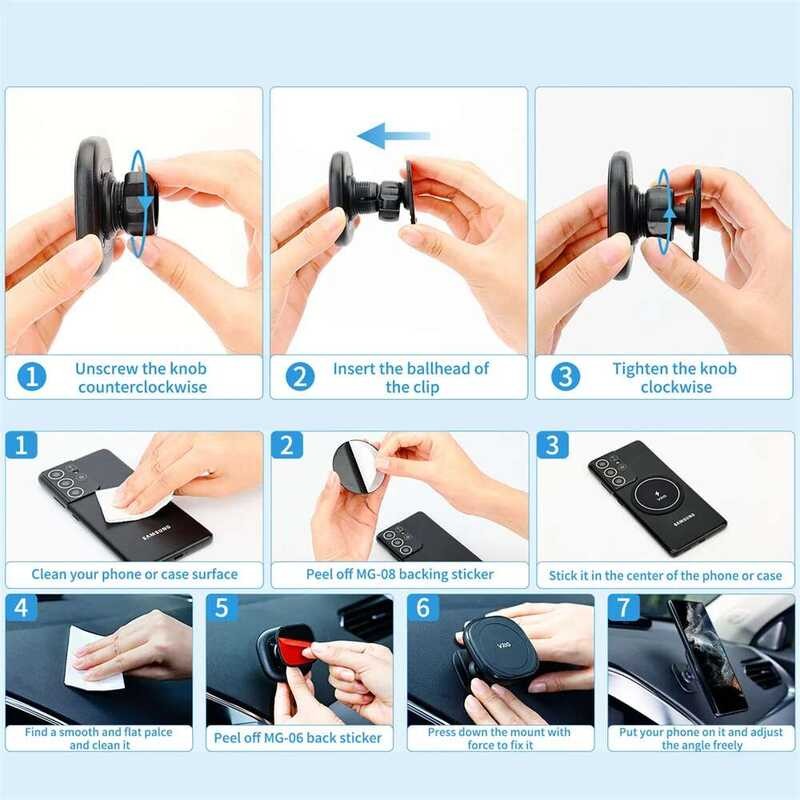 1 Unscrew the knob counterclockwise

2 Insert the ballhead of the clip

3 Tighten the knob clockwise

1
SAMSUNG
Clean your phone or case surface

2
Peel off MG-08 backing sticker

3
SAMSUNG
Stick it in the center of the phone or case

4
Find a smooth and flat palce and clean it

5
Peel off MG-06 back sticker

6
Press down the mount with force to fix it

7
Put your phone on it and adjust the angle freely