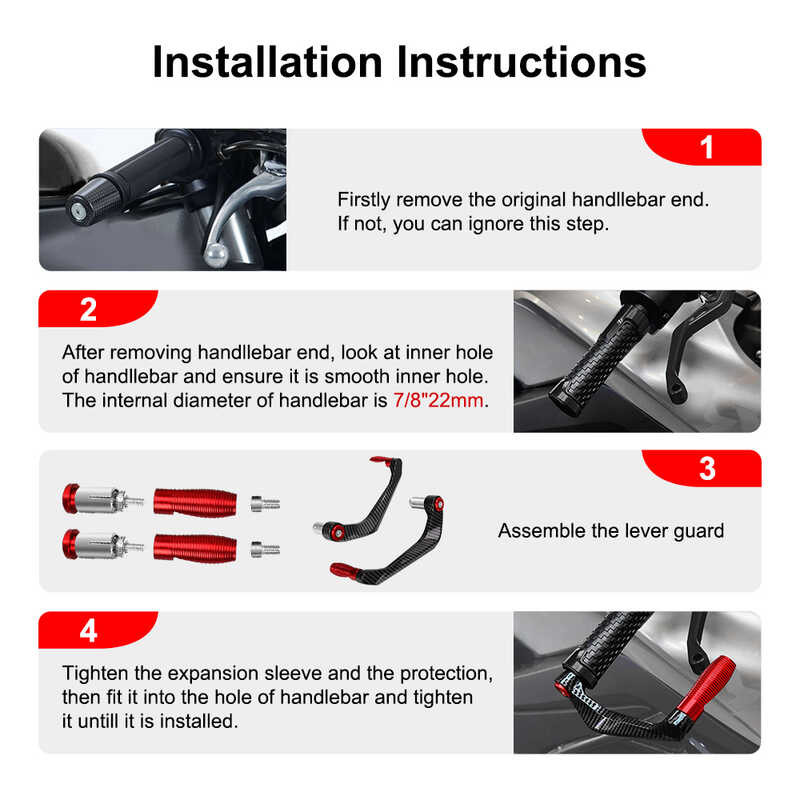 Installation Instructions

1

Firstly remove the original handllebar end. If not, you can ignore this step.

2

After removing handllebar end, look at inner hole of handllebar and ensure it is smooth inner hole. The internal diameter of handlebar is 7/8"22mm.

3

Assemble the lever guard

4

Tighten the expansion sleeve and the protection, then fit it into the hole of handlebar and tighten it untill it is installed.