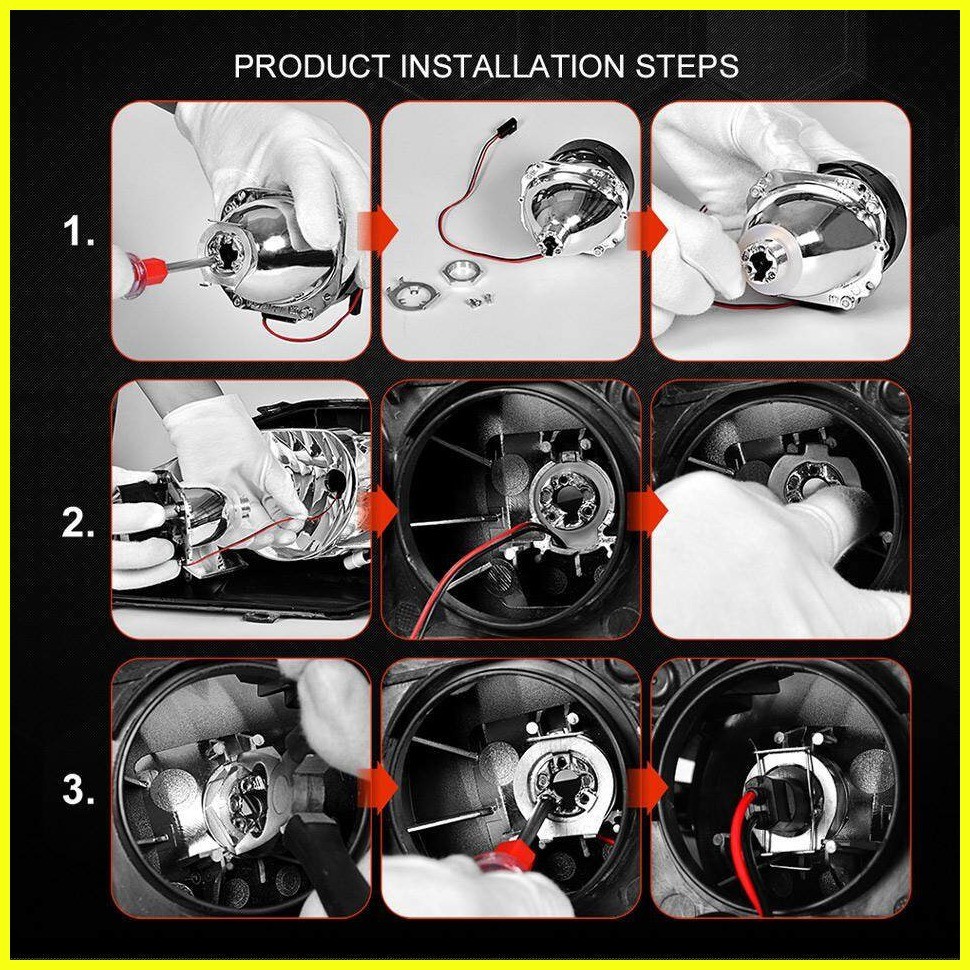 PRODUCT INSTALLATION STEPS

1.

2.

3.