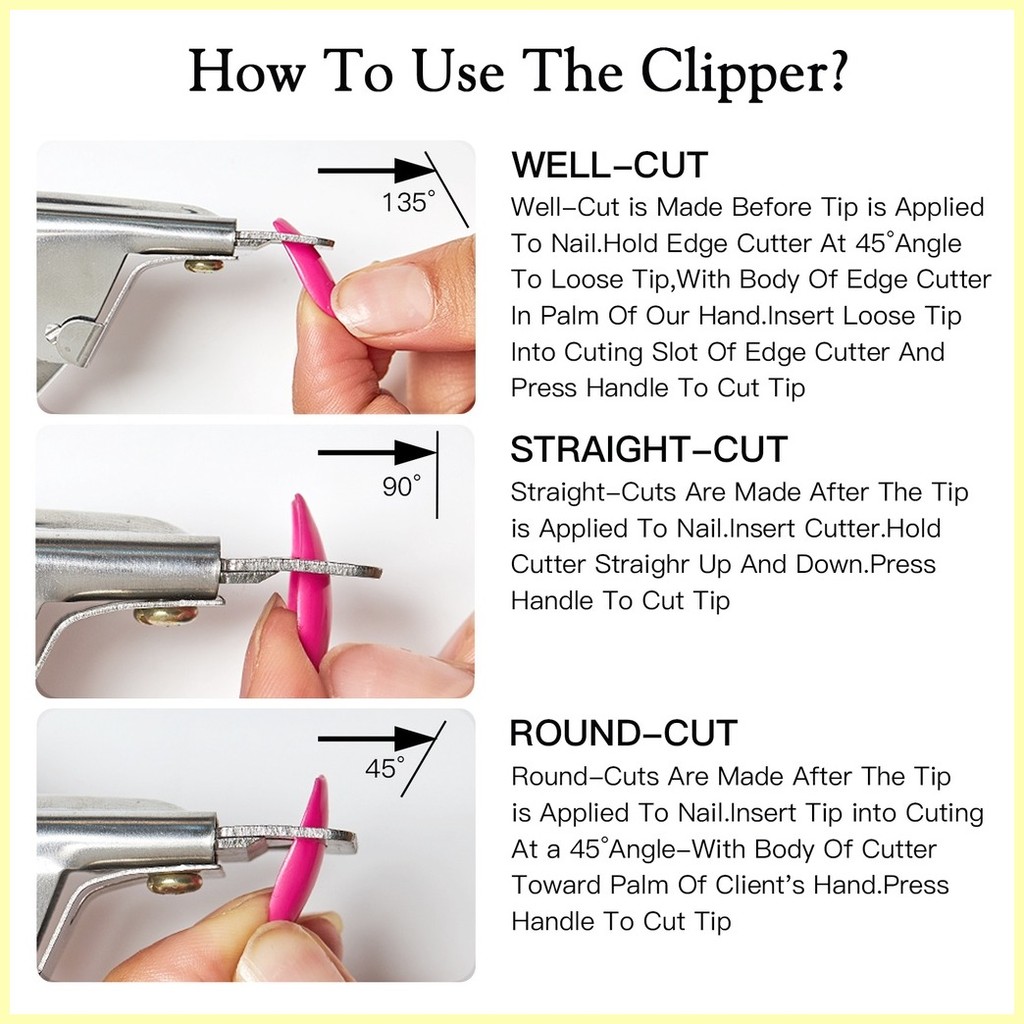 How To Use The Clipper?

135°

WELL-CUT
Well-Cut is Made Before Tip is Applied To Nail.Hold Edge Cutter At 45°Angle To Loose Tip,With Body Of Edge Cutter In Palm Of Our Hand.Insert Loose Tip Into Cuting Slot Of Edge Cutter And Press Handle To Cut Tip

90°

STRAIGHT-CUT
Straight-Cuts Are Made After The Tip is Applied To Nail.Insert Cutter.Hold Cutter Straighr Up And Down.Press Handle To Cut Tip

45°

ROUND-CUT
Round-Cuts Are Made After The Tip is Applied To Nail.Insert Tip into Cuting At a 45°Angle-With Body Of Cutter Toward Palm Of Client's Hand.Press Handle To Cut Tip