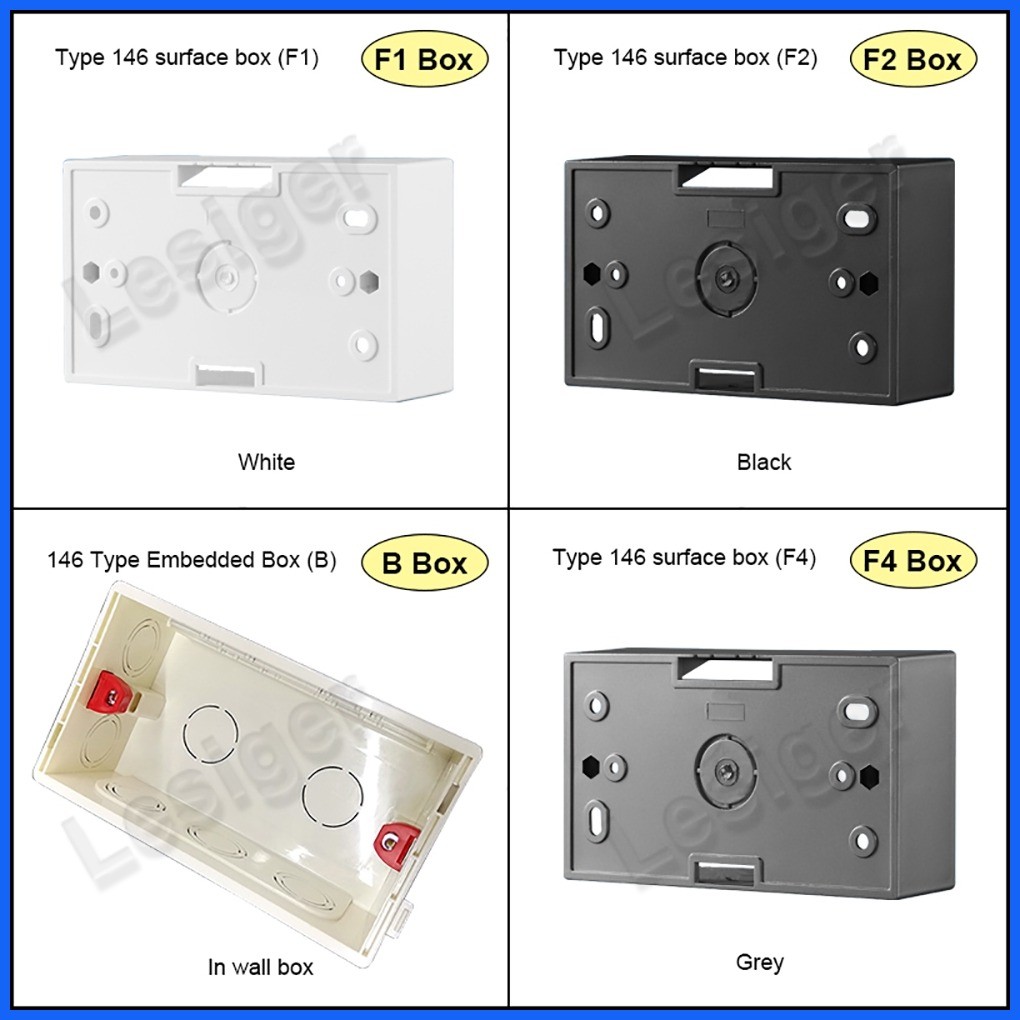 Type 146 surface box (F1)
F1 Box
Lesiger
White

Type 146 surface box (F2)
F2 Box
Lesiger
Black

146 Type Embedded Box (B)
B Box
Lesiger
In wall box

Type 146 surface box (F4)
F4 Box
Lesiger
Grey