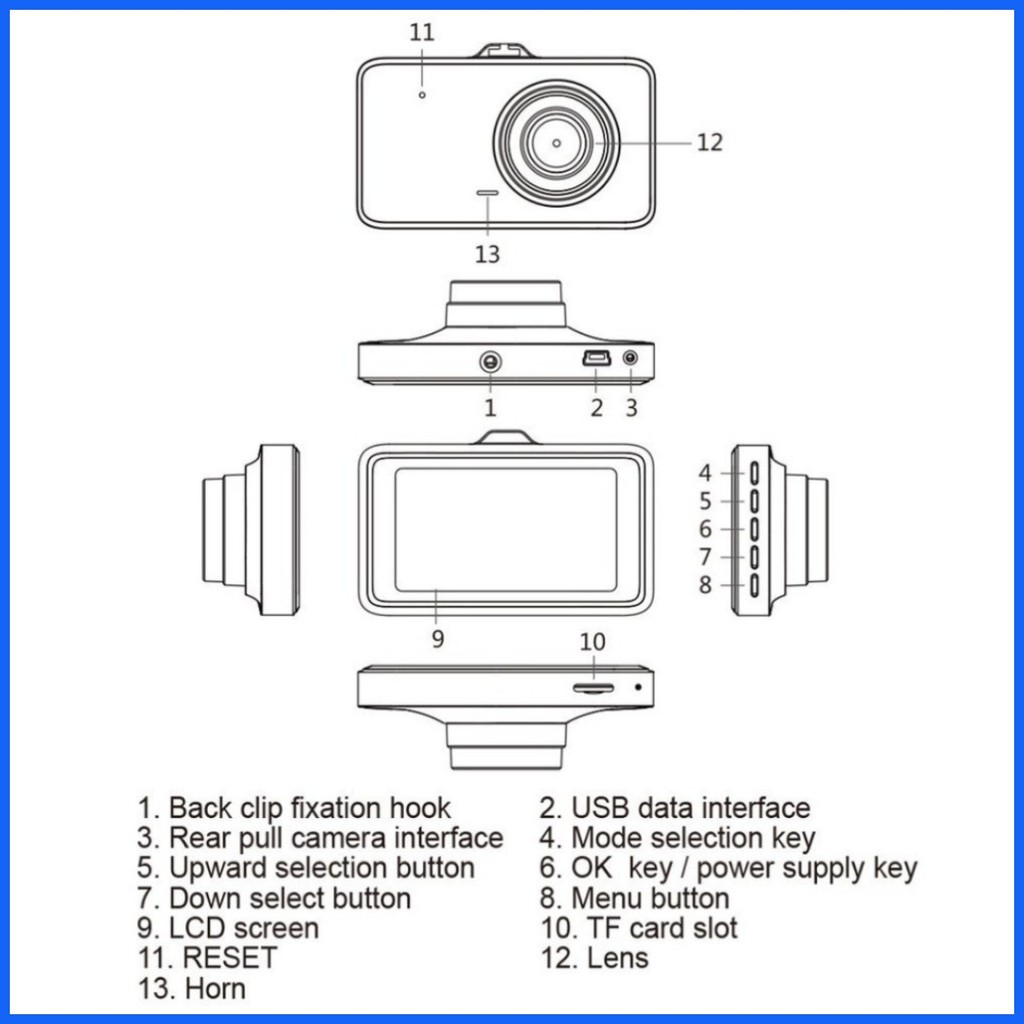 11

12

13

1 2 3

4
5
6
7
8

9

10

1. Back clip fixation hook
3. Rear pull camera interface
5. Upward selection button
7. Down select button
9. LCD screen
11. RESET
13. Horn

2. USB data interface
4. Mode selection key
6. OK key / power supply key
8. Menu button
10. TF card slot
12. Lens