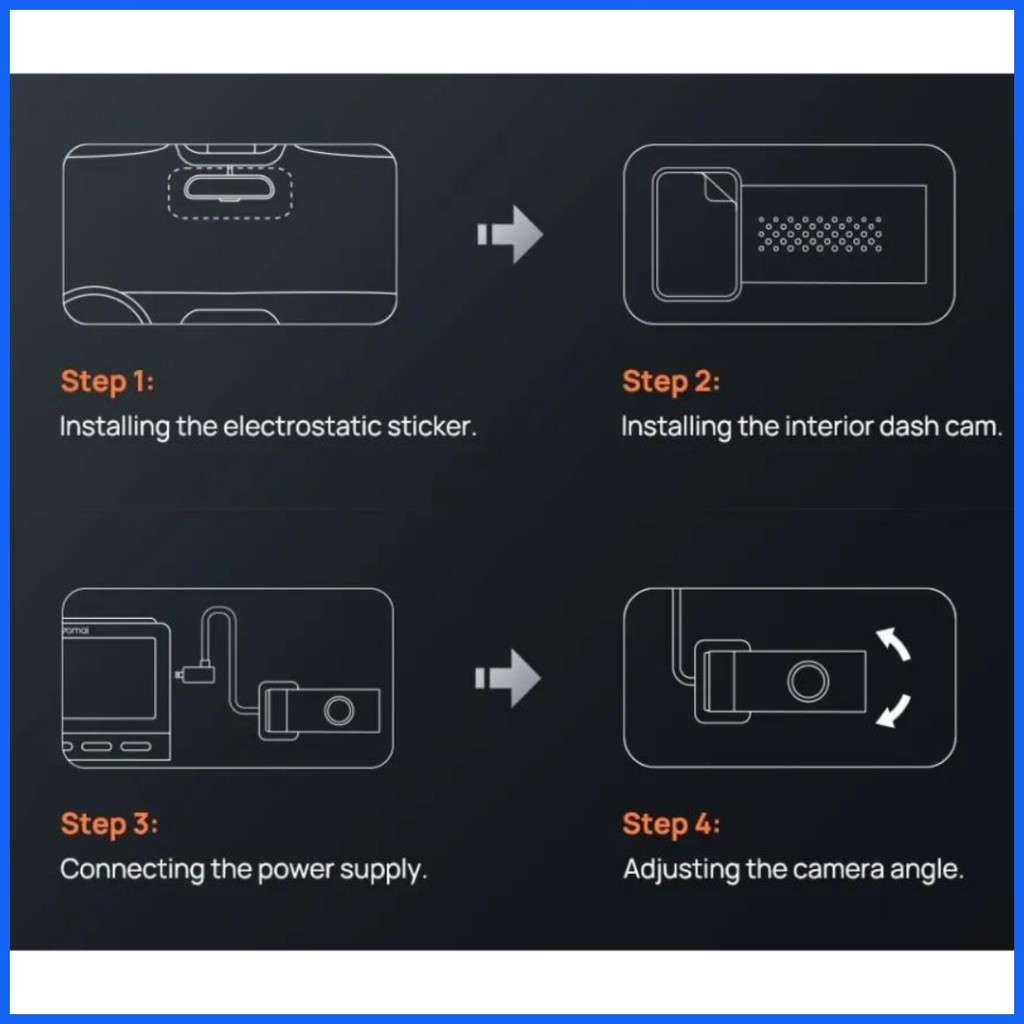 Step 1:
Installing the electrostatic sticker.

Step 2:
Installing the interior dash cam.

70mai

Step 3:
Connecting the power supply.

Step 4:
Adjusting the camera angle.