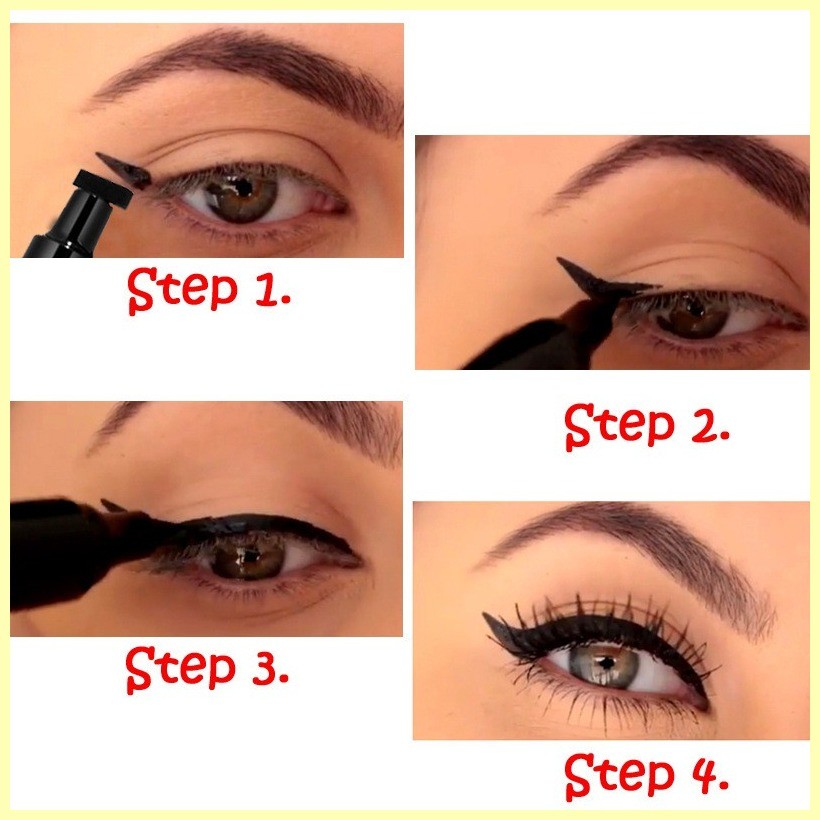 Step 1.

Step 2.

Step 3.

Step 4.