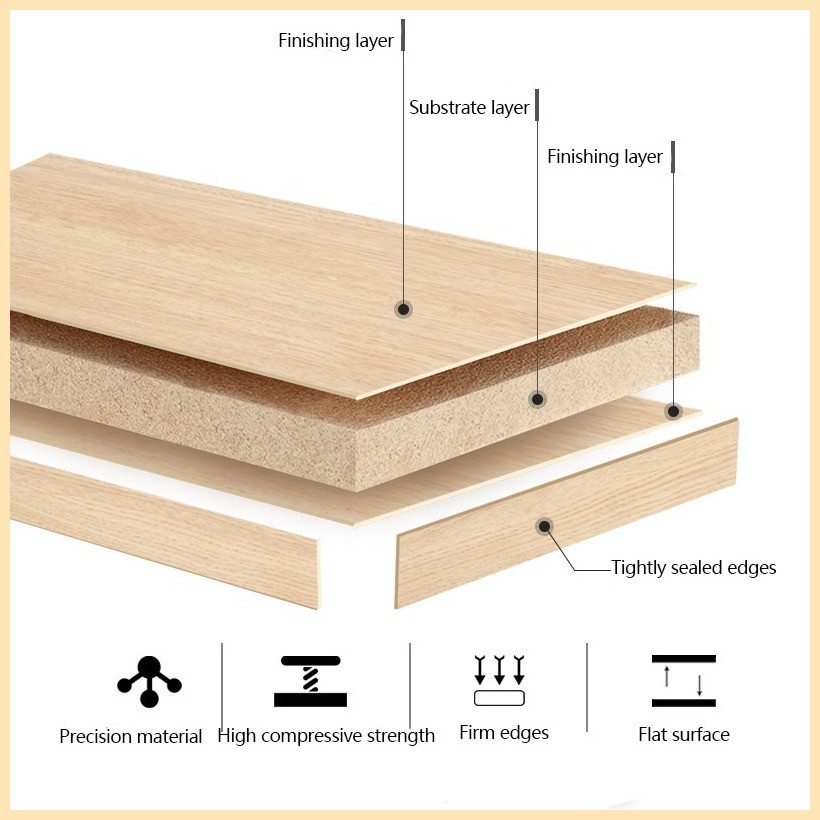 Finishing layer

Substrate layer

Finishing layer

Tightly sealed edges

Precision material

High compressive strength

Firm edges

Flat surface