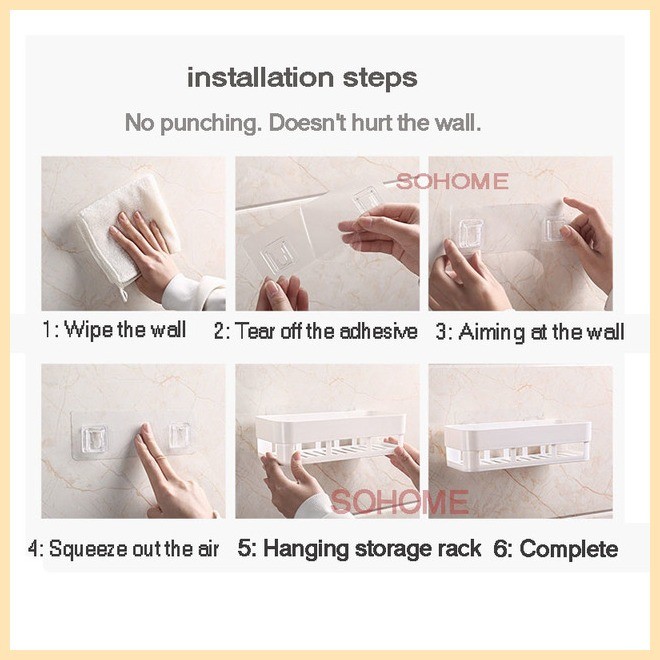 installation steps

No punching. Doesn't hurt the wall.

SOHOME

1: Wipe the wall 2: Tear off the adhesive 3: Aiming at the wall

SOHOME

4: Squeeze out the air 5: Hanging storage rack 6: Complete