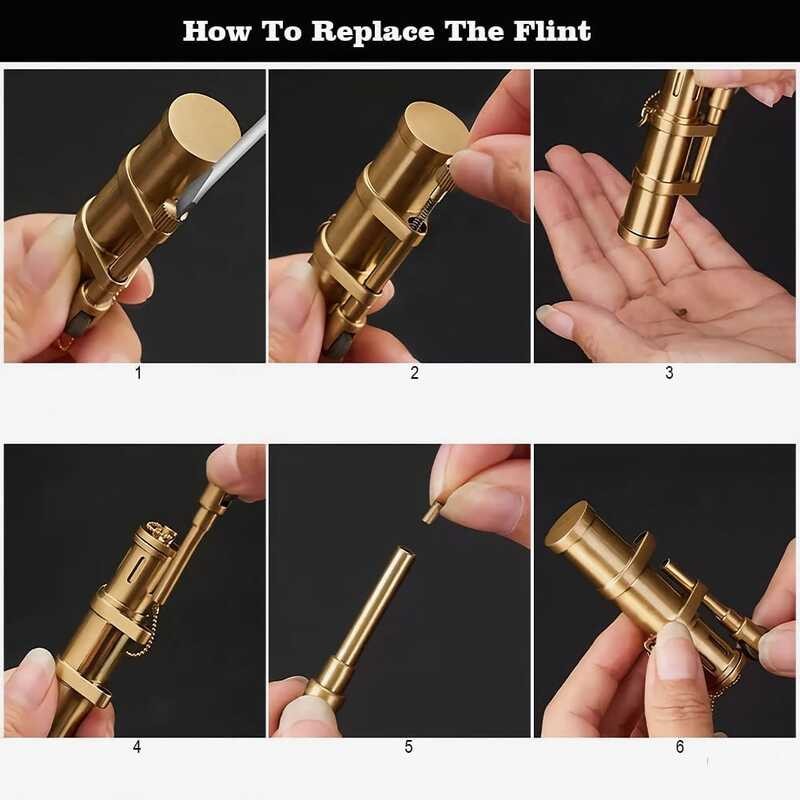 How To Replace The Flint

1

2

3

4

5

6