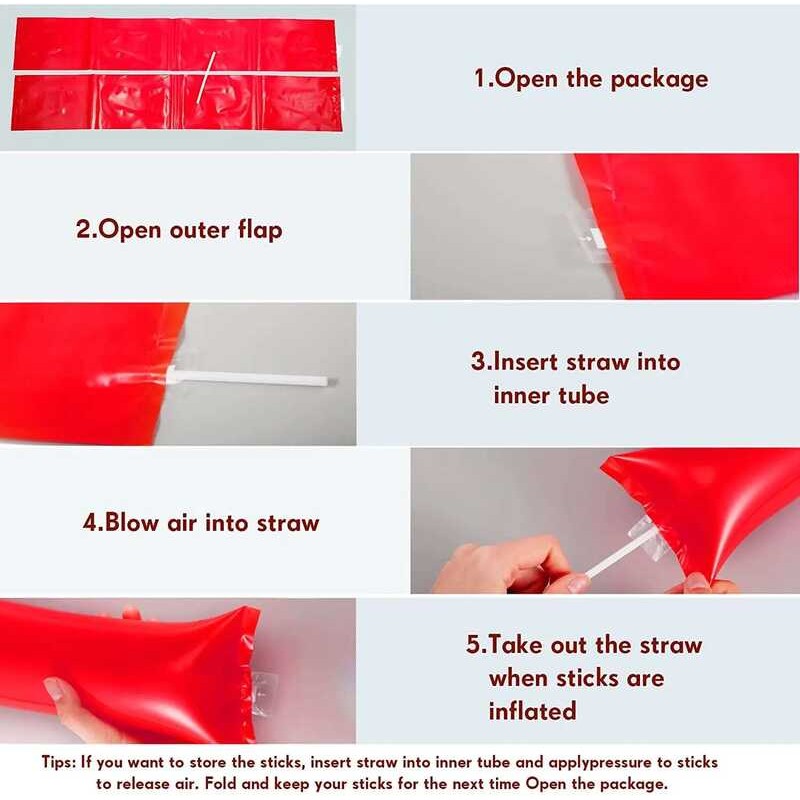 1.Open the package

2.Open outer flap

3.Insert straw into inner tube

4.Blow air into straw

5.Take out the straw when sticks are inflated

Tips: If you want to store the sticks, insert straw into inner tube and applypressure to sticks to release air. Fold and keep your sticks for the next time Open the package.