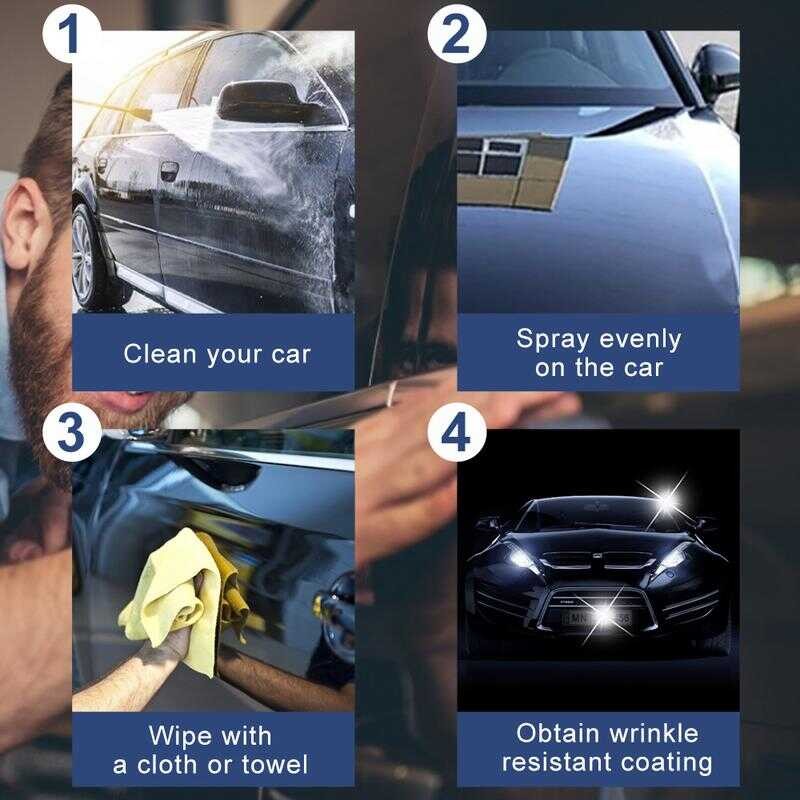 1

Clean your car

2

Spray evenly on the car

3

Wipe with a cloth or towel

4

Obtain wrinkle resistant coating