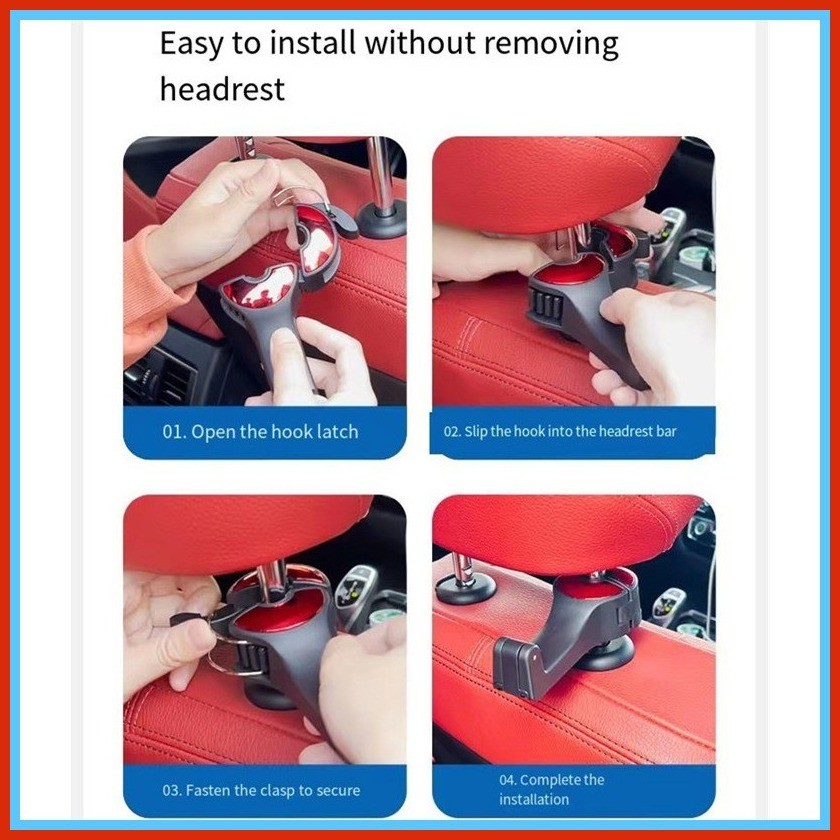 Easy to install without removing headrest

01. Open the hook latch

02. Slip the hook into the headrest bar

03. Fasten the clasp to secure

04. Complete the installation