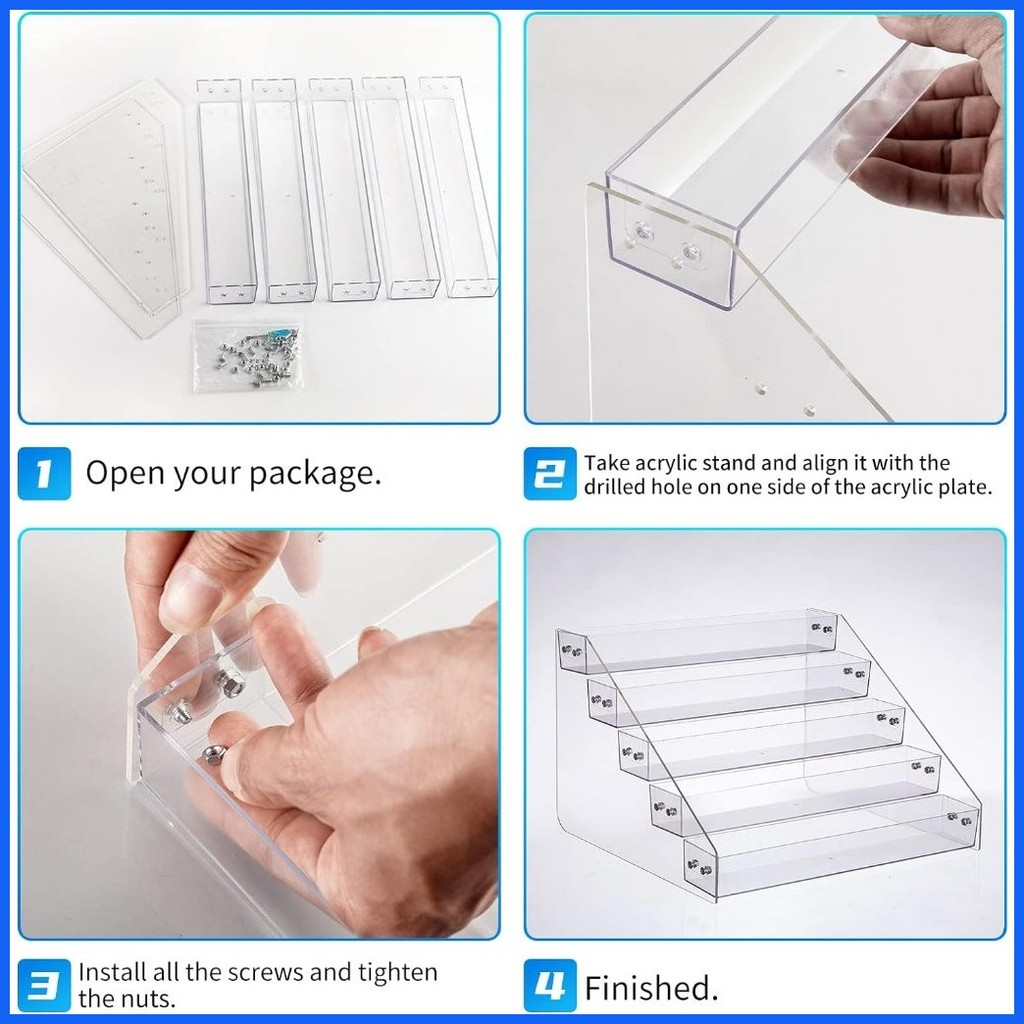 1 Open your package.

2 Take acrylic stand and align it with the drilled hole on one side of the acrylic plate.

3 Install all the screws and tighten the nuts.

4 Finished.