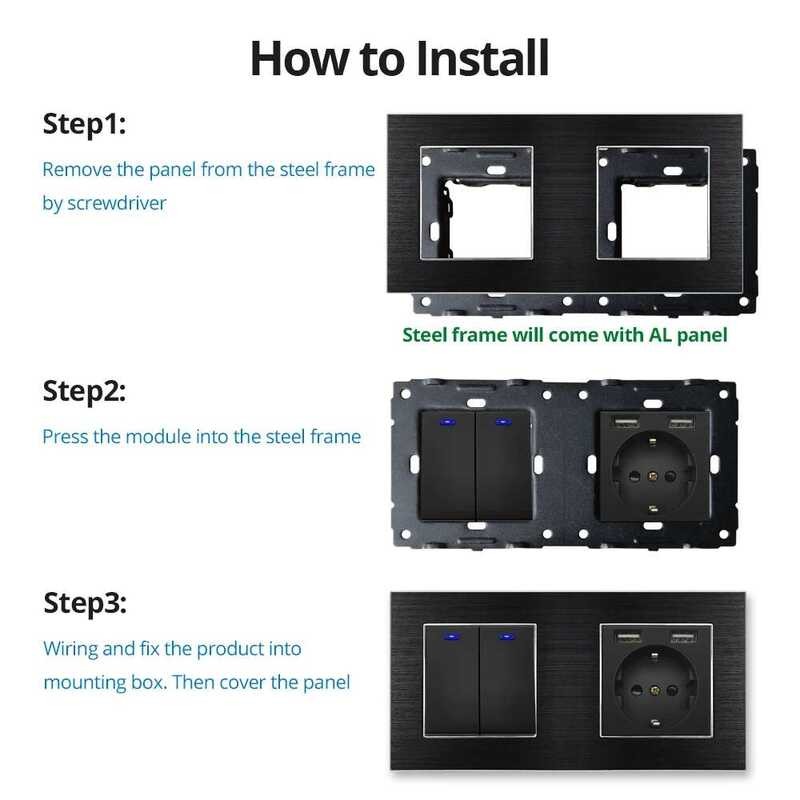 How to Install

Step1:

Remove the panel from the steel frame by screwdriver

Steel frame will come with AL panel

Step2:

Press the module into the steel frame

Step3:

Wiring and fix the product into mounting box. Then cover the panel