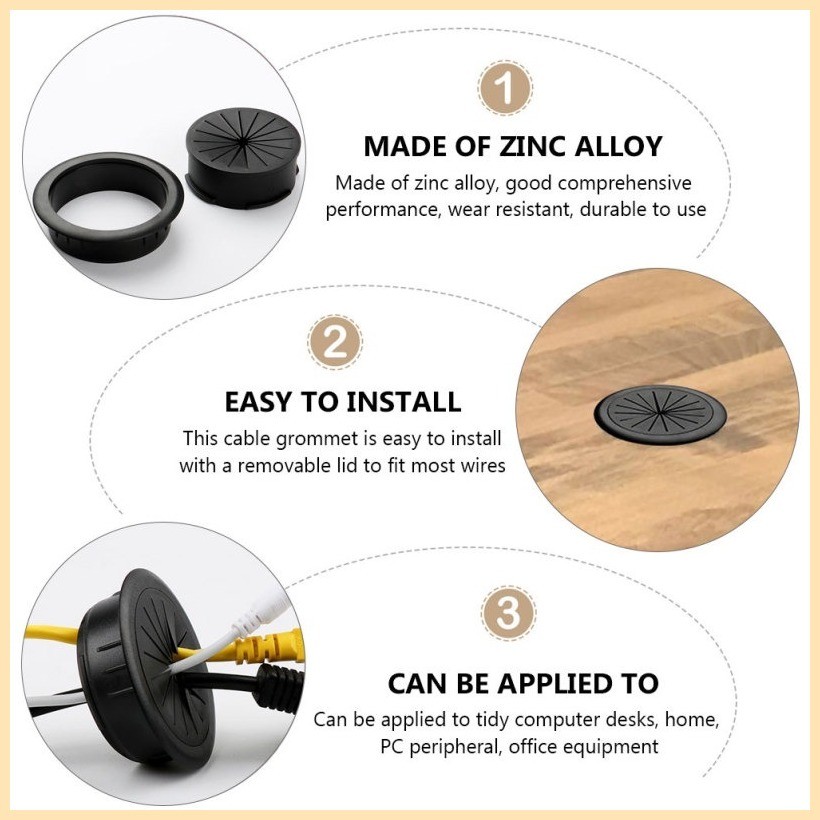 1

MADE OF ZINC ALLOY

Made of zinc alloy, good comprehensive performance, wear resistant, durable to use

2

EASY TO INSTALL

This cable grommet is easy to install with a removable lid to fit most wires

3

CAN BE APPLIED TO

Can be applied to tidy computer desks, home, PC peripheral, office equipment