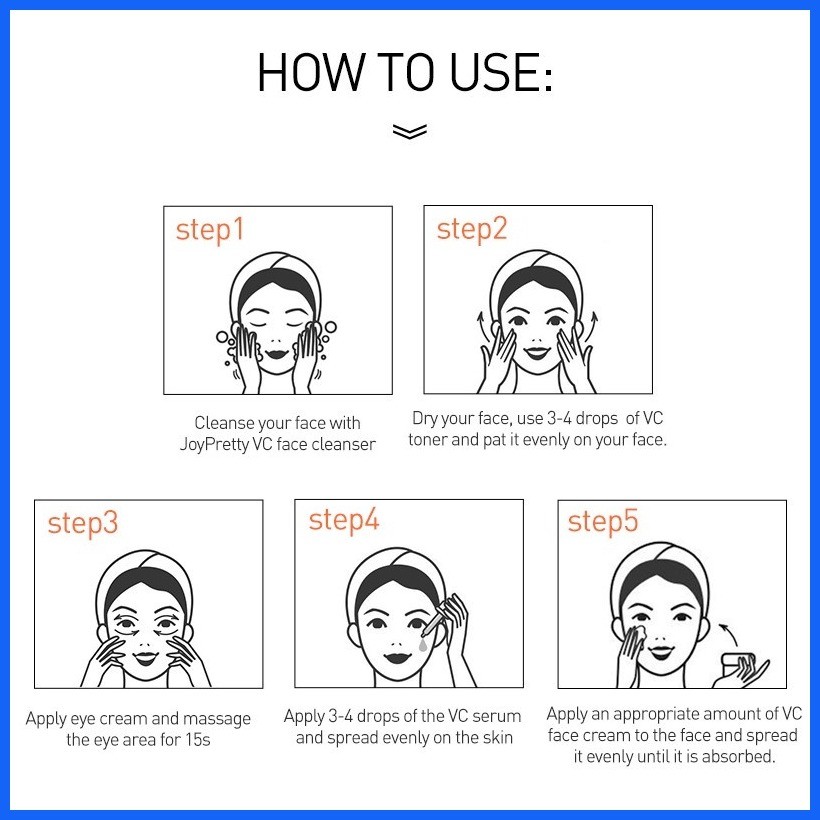 HOW TO USE:

step1

Cleanse your face with JoyPretty VC face cleanser

step2

Dry your face, use 3-4 drops of VC toner and pat it evenly on your face.

step3

Apply eye cream and massage the eye area for 15s

step4

Apply 3-4 drops of the VC serum and spread evenly on the skin

step5

Apply an appropriate amount of VC face cream to the face and spread it evenly until it is absorbed.