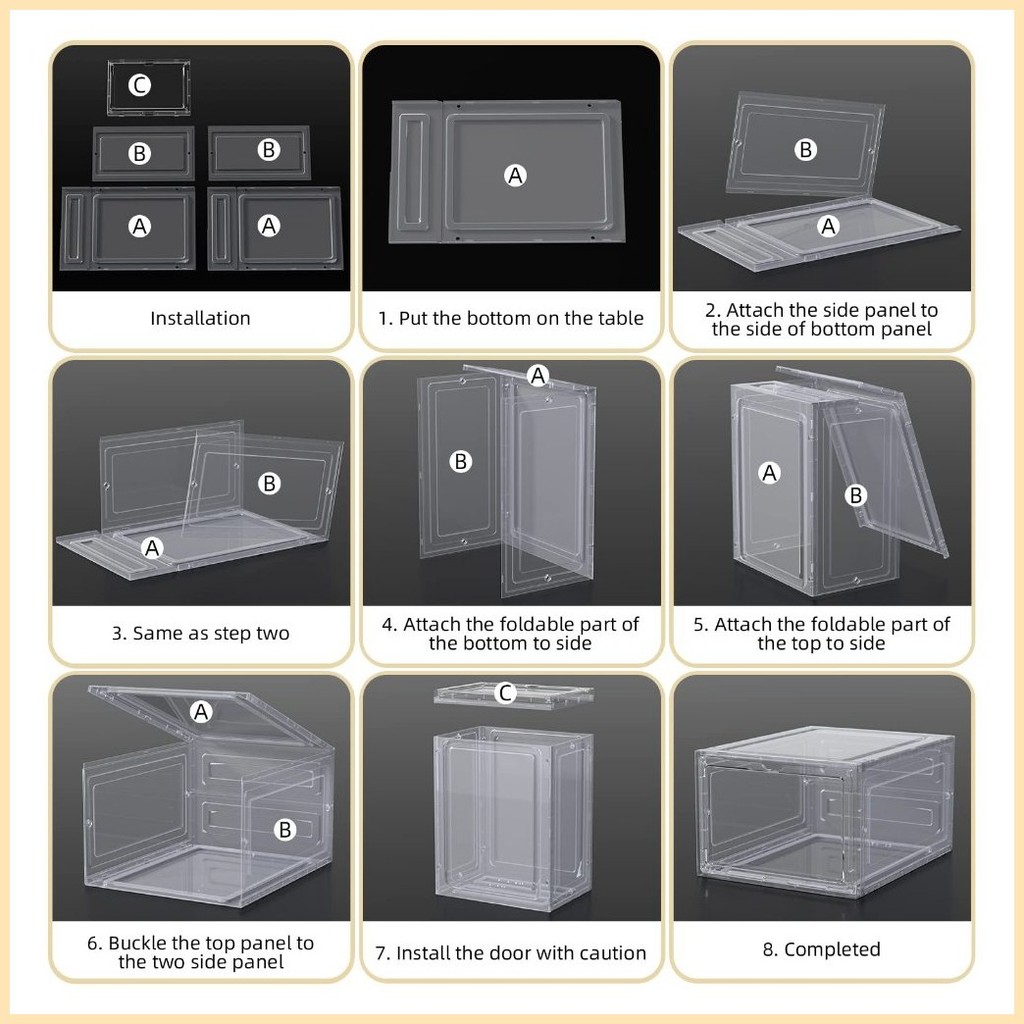 C
B
B
A
A

Installation

A

1. Put the bottom on the table

B
A

2. Attach the side panel to the side of bottom panel

B
A

3. Same as step two

A
B

4. Attach the foldable part of the bottom to side

A
B

5. Attach the foldable part of the top to side

A
B

6. Buckle the top panel to the two side panel

C

7. Install the door with caution

8. Completed