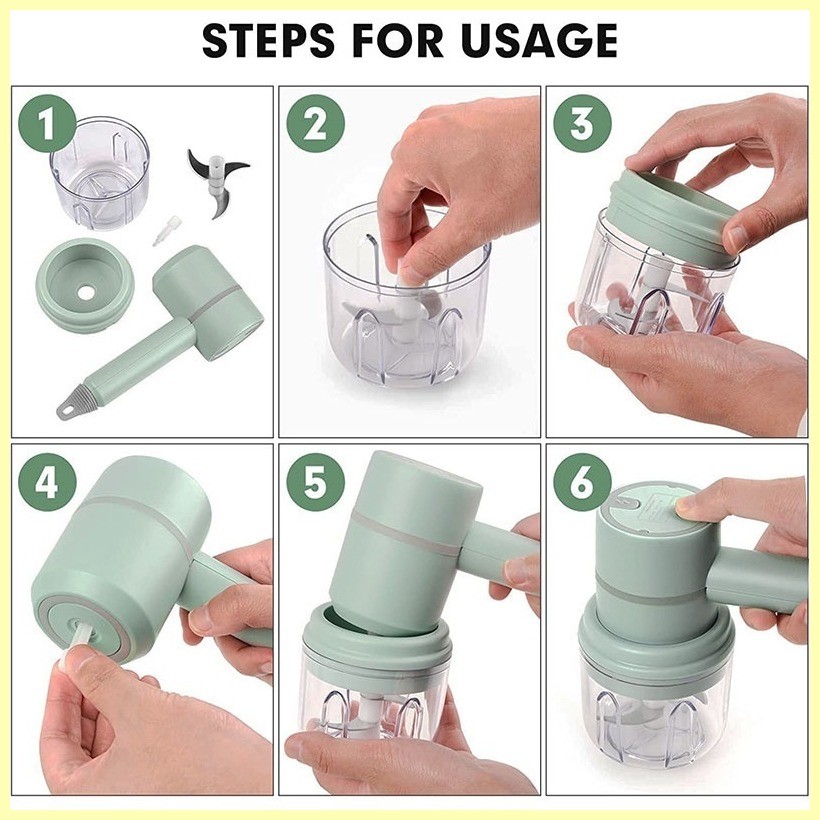 STEPS FOR USAGE

1

2

3

4

5

6