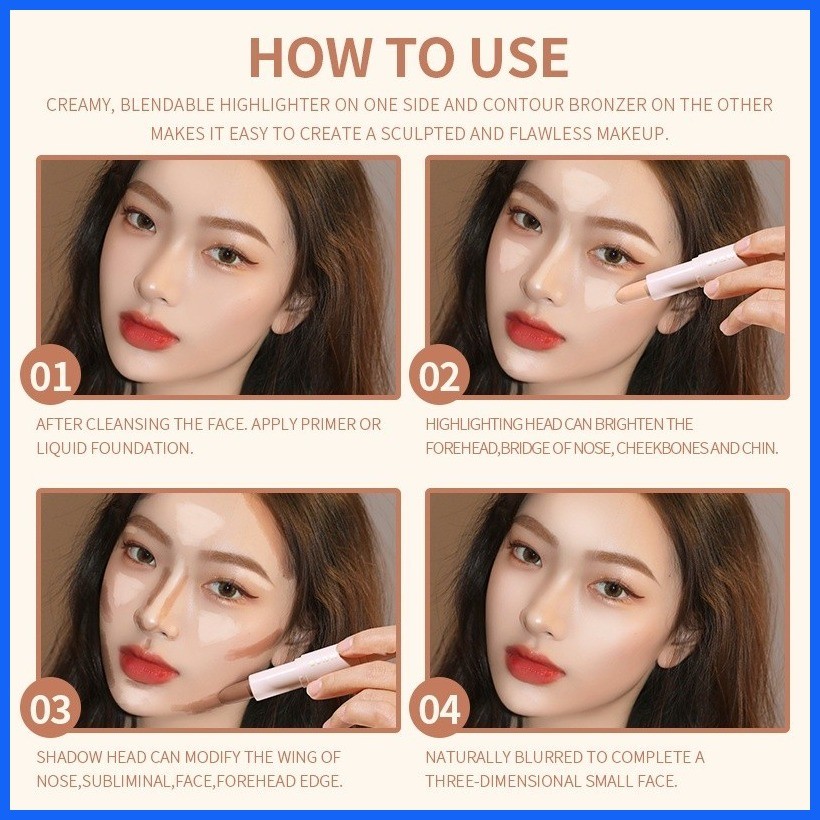 HOW TO USE

CREAMY, BLENDABLE HIGHLIGHTER ON ONE SIDE AND CONTOUR BRONZER ON THE OTHER MAKES IT EASY TO CREATE A SCULPTED AND FLAWLESS MAKEUP.

01

AFTER CLEANSING THE FACE. APPLY PRIMER OR LIQUID FOUNDATION.

02

HIGHLIGHTING HEAD CAN BRIGHTEN THE FOREHEAD,BRIDGE OF NOSE, CHEEKBONES AND CHIN.

03

SHADOW HEAD CAN MODIFY THE WING OF NOSE,SUBLIMINAL,FACE,FOREHEAD EDGE.

04

NATURALLY BLURRED TO COMPLETE A THREE-DIMENSIONAL SMALL FACE.