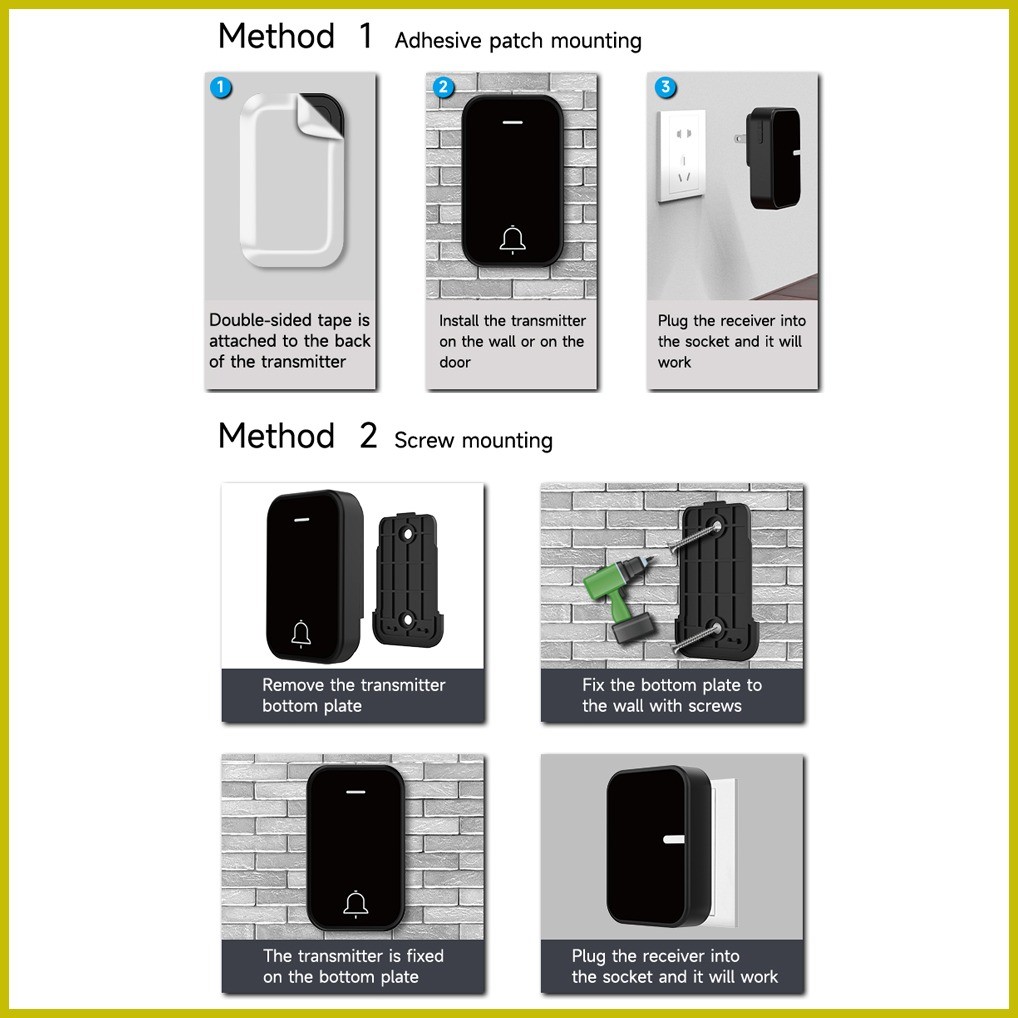 Method 1 Adhesive patch mounting

1

Double-sided tape is attached to the back of the transmitter

2

Install the transmitter on the wall or on the door

3

Plug the receiver into the socket and it will work

Method 2 Screw mounting

Remove the transmitter bottom plate

Fix the bottom plate to the wall with screws

The transmitter is fixed on the bottom plate

Plug the receiver into the socket and it will work