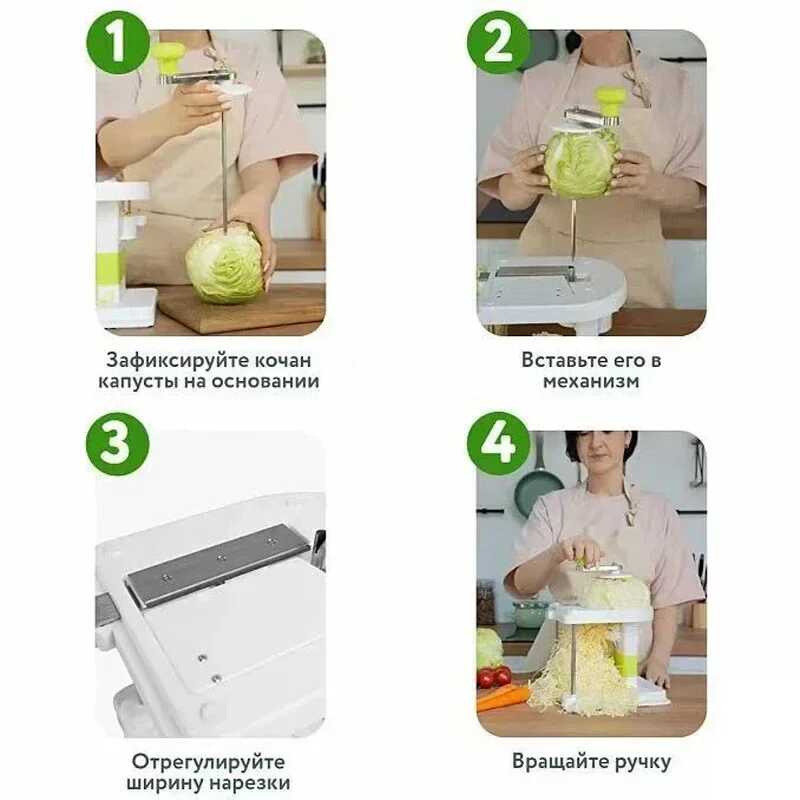 1

Зафиксируйте кочан капусты на основании

2

Вставьте его в механизм

3

Отрегулируйте ширину нарезки

4

Вращайте ручку