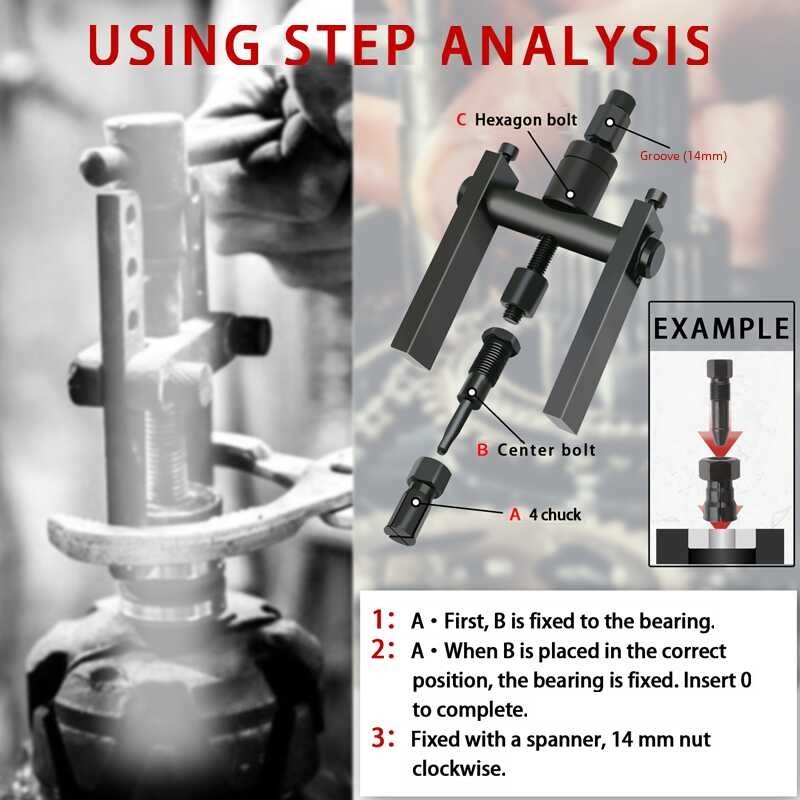 USING STEP ANALYSIS

C Hexagon bolt

Groove (14mm)

B Center bolt

A 4 chuck

EXAMPLE

1: A・First, B is fixed to the bearing.
2: A・When B is placed in the correct position, the bearing is fixed. Insert 0 to complete.
3: Fixed with a spanner, 14 mm nut clockwise.