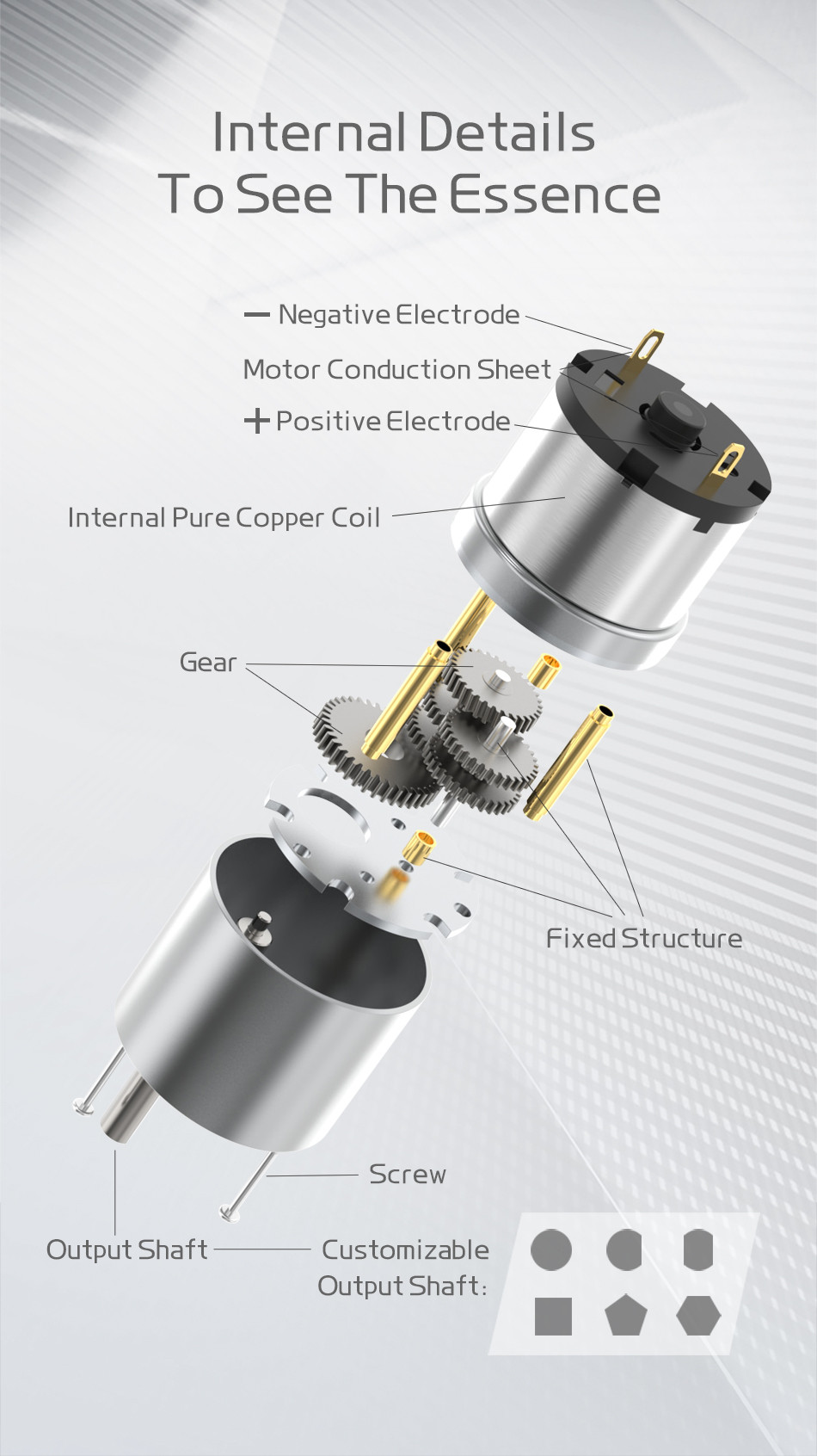 Internal Details
To See The Essence

— Negative Electrode

Motor Conduction Sheet

+ Positive Electrode

Internal Pure Copper Coil

Gear

Fixed Structure

Screw

Output Shaft

Customizable
Output Shaft: