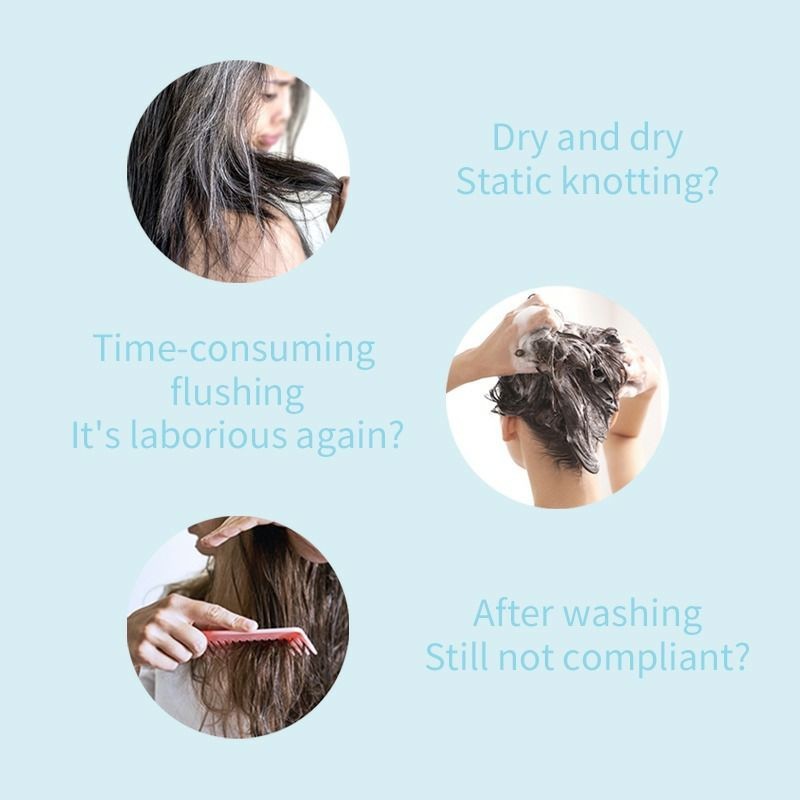 Dry and dry
Static knotting?

Time-consuming
flushing
It's laborious again?

After washing
Still not compliant?