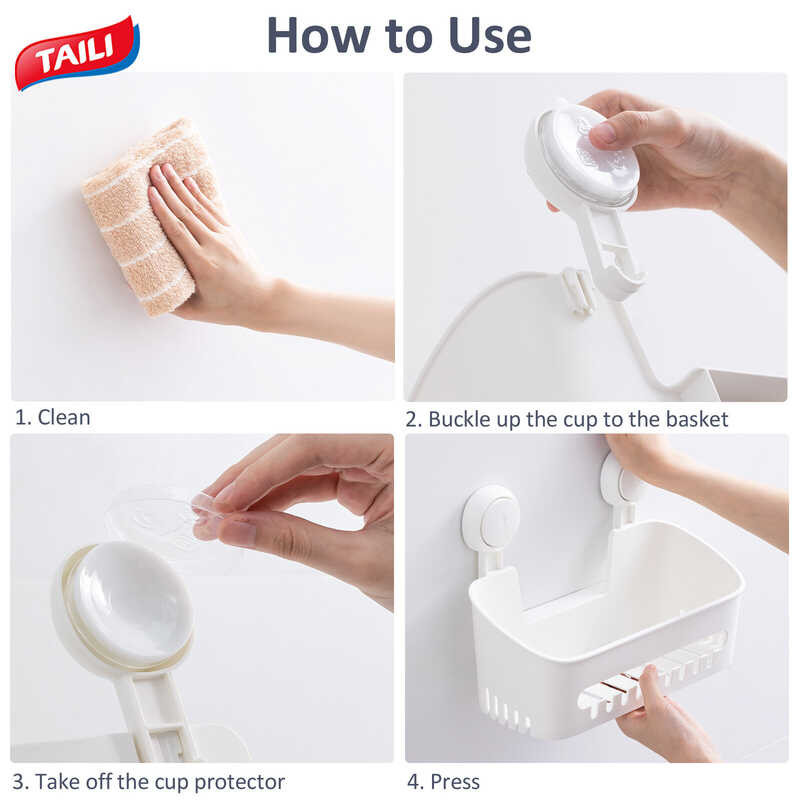 TAILI

How to Use

1. Clean

2. Buckle up the cup to the basket

3. Take off the cup protector

4. Press