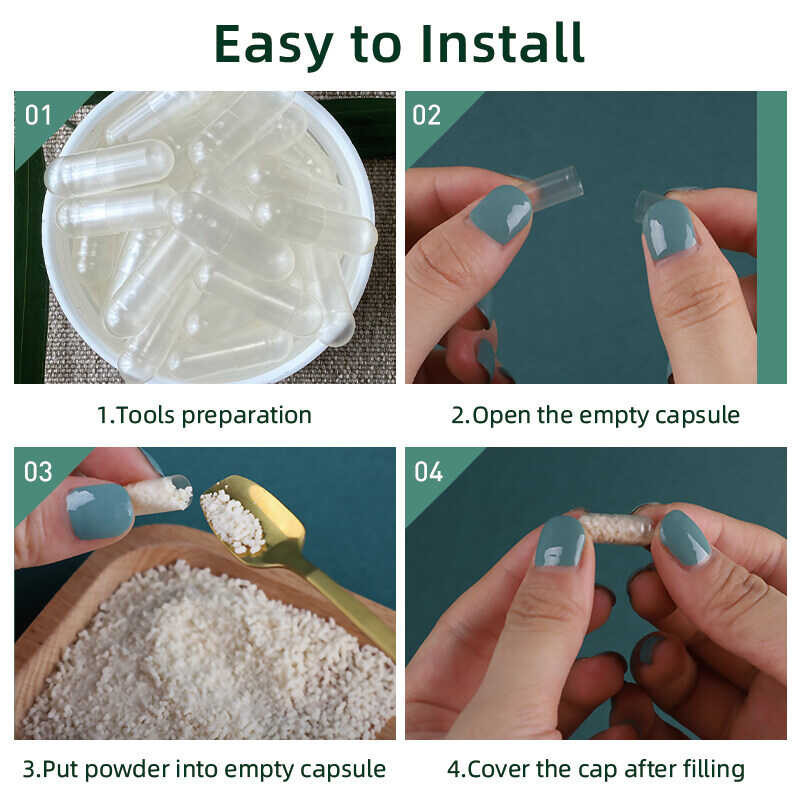 Easy to Install

01

1.Tools preparation

02

2.Open the empty capsule

03

3.Put powder into empty capsule

04

4.Cover the cap after filling