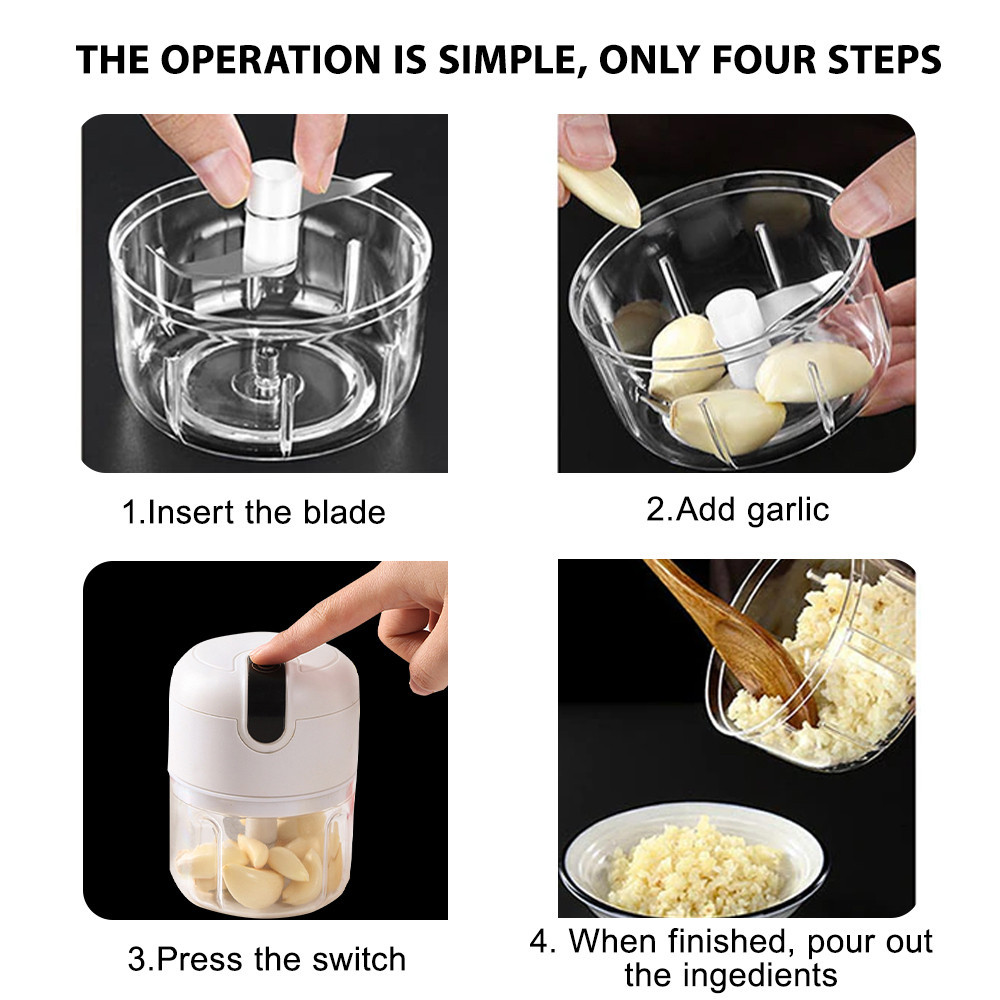 THE OPERATION IS SIMPLE, ONLY FOUR STEPS

1.Insert the blade

2.Add garlic

3.Press the switch

4. When finished, pour out the ingedients