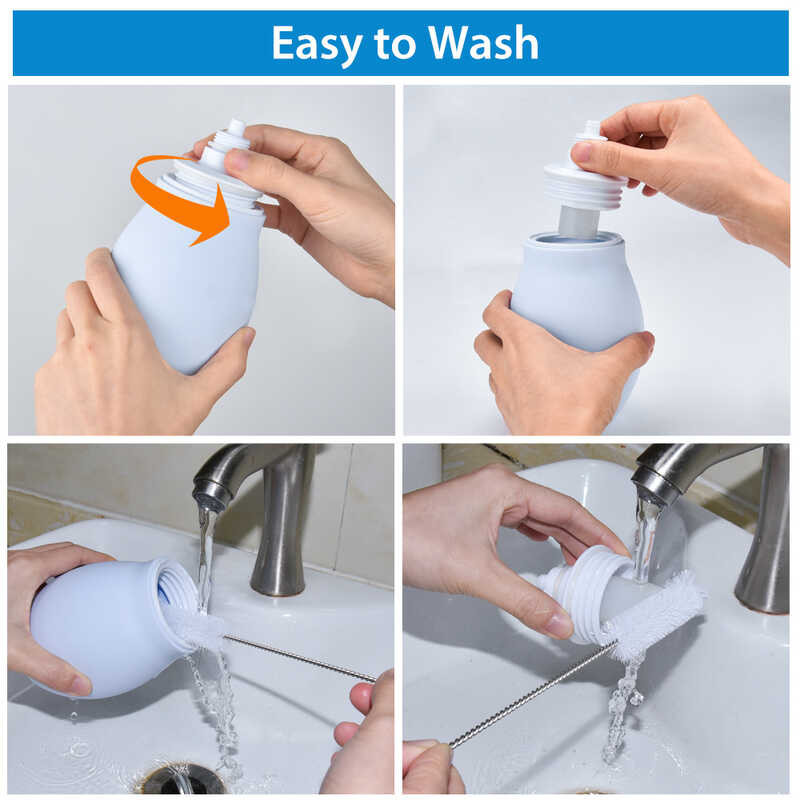 Easy to Wash