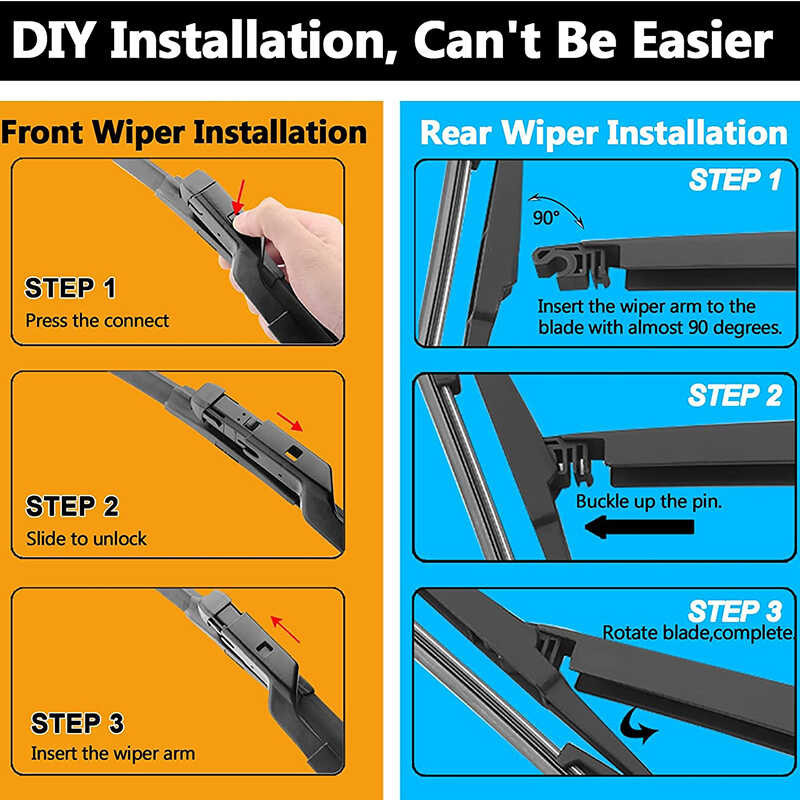 DIY Installation, Can't Be Easier

Front Wiper Installation

STEP 1
Press the connect

STEP 2
Slide to unlock

STEP 3
Insert the wiper arm

Rear Wiper Installation

STEP 1
90°
Insert the wiper arm to the blade with almost 90 degrees.

STEP 2
Buckle up the pin.

STEP 3
Rotate blade,complete.