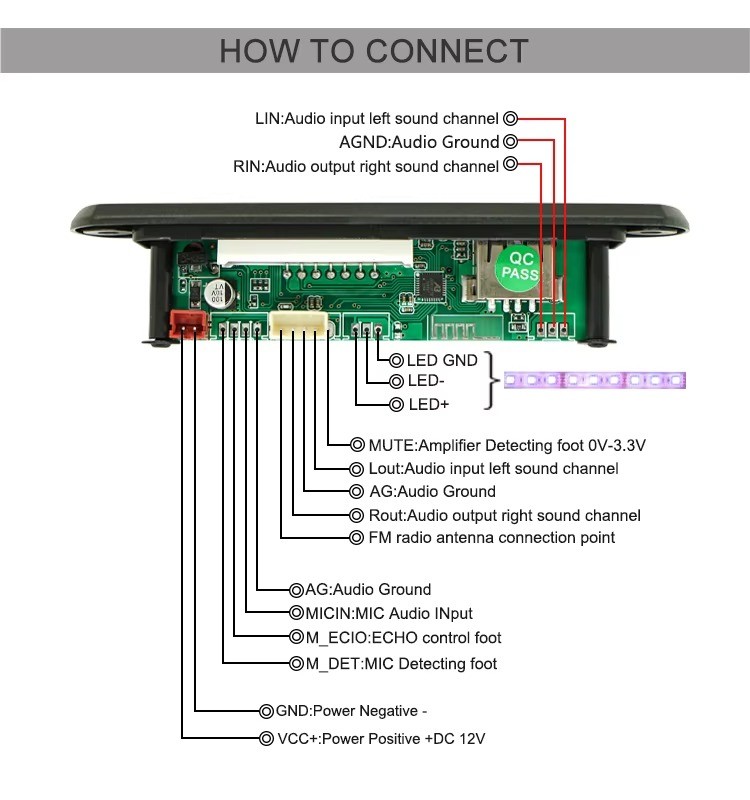 HOW TO CONNECT

LIN:Audio input left sound channel
AGND:Audio Ground
RIN:Audio output right sound channel

QC PASS

100 16V VT

LED GND
LED-
LED+

MUTE:Amplifier Detecting foot 0V-3.3V
Lout:Audio input left sound channel
AG:Audio Ground
Rout:Audio output right sound channel
FM radio antenna connection point

AG:Audio Ground
MICIN:MIC Audio INput
M_ECIO:ECHO control foot
M_DET:MIC Detecting foot

GND:Power Negative -
VCC+:Power Positive +DC 12V