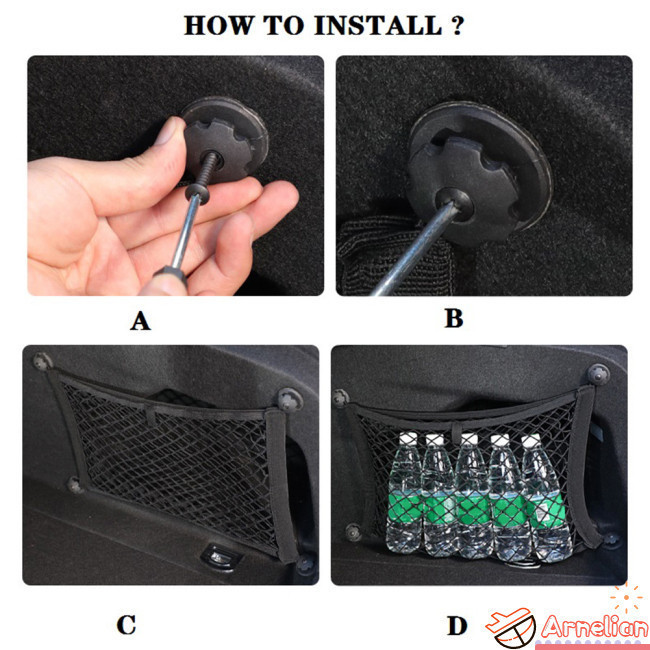 HOW TO INSTALL ?

A

B

C

D

Arnelian