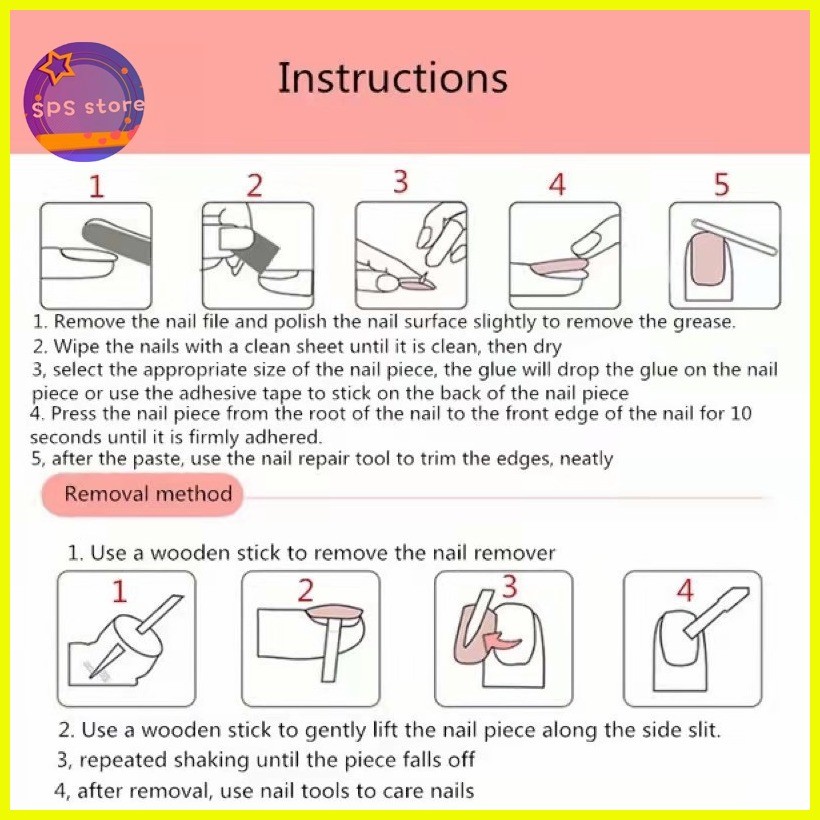 SPS store

Instructions

1 2 3 4 5

1. Remove the nail file and polish the nail surface slightly to remove the grease.
2. Wipe the nails with a clean sheet until it is clean, then dry
3, select the appropriate size of the nail piece, the glue will drop the glue on the nail piece or use the adhesive tape to stick on the back of the nail piece
4. Press the nail piece from the root of the nail to the front edge of the nail for 10 seconds until it is firmly adhered.
5, after the paste, use the nail repair tool to trim the edges, neatly

Removal method

1. Use a wooden stick to remove the nail remover

1 2 3 4

2. Use a wooden stick to gently lift the nail piece along the side slit.
3, repeated shaking until the piece falls off
4, after removal, use nail tools to care nails